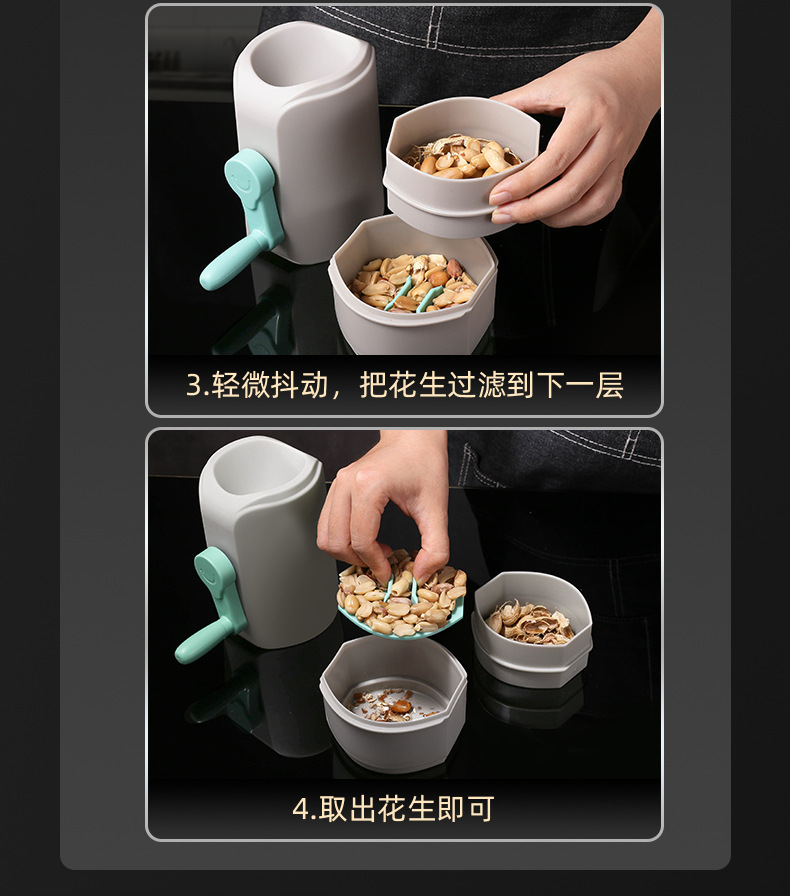 3.轻微抖动，把花生过滤到下一层

4.取出花生即可