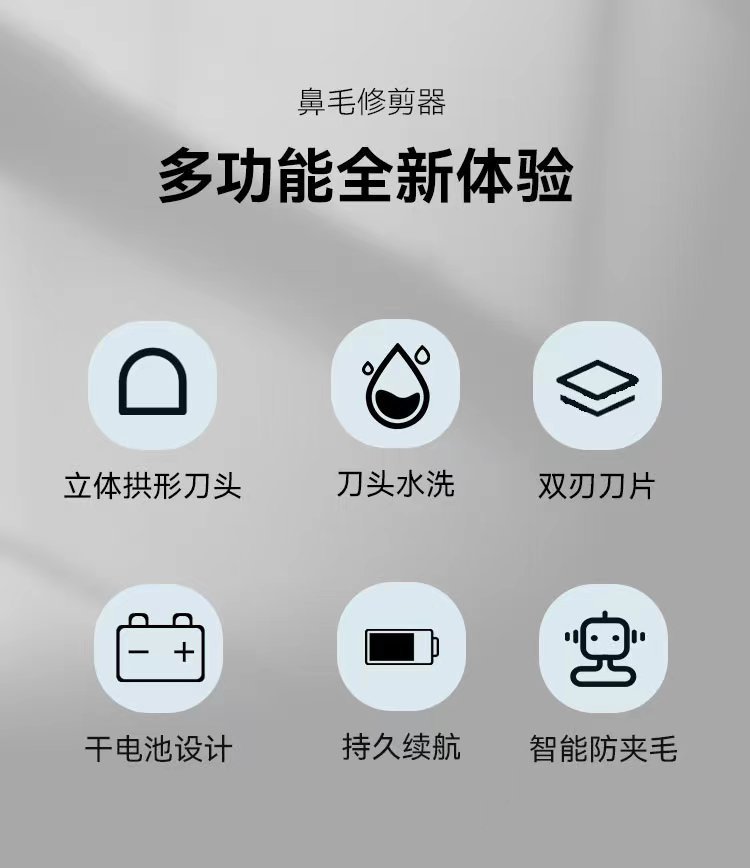 鼻毛修剪器

多功能全新体验

立体拱形刀头

刀头水洗

双刃刀片

干电池设计

持久续航

智能防夹毛