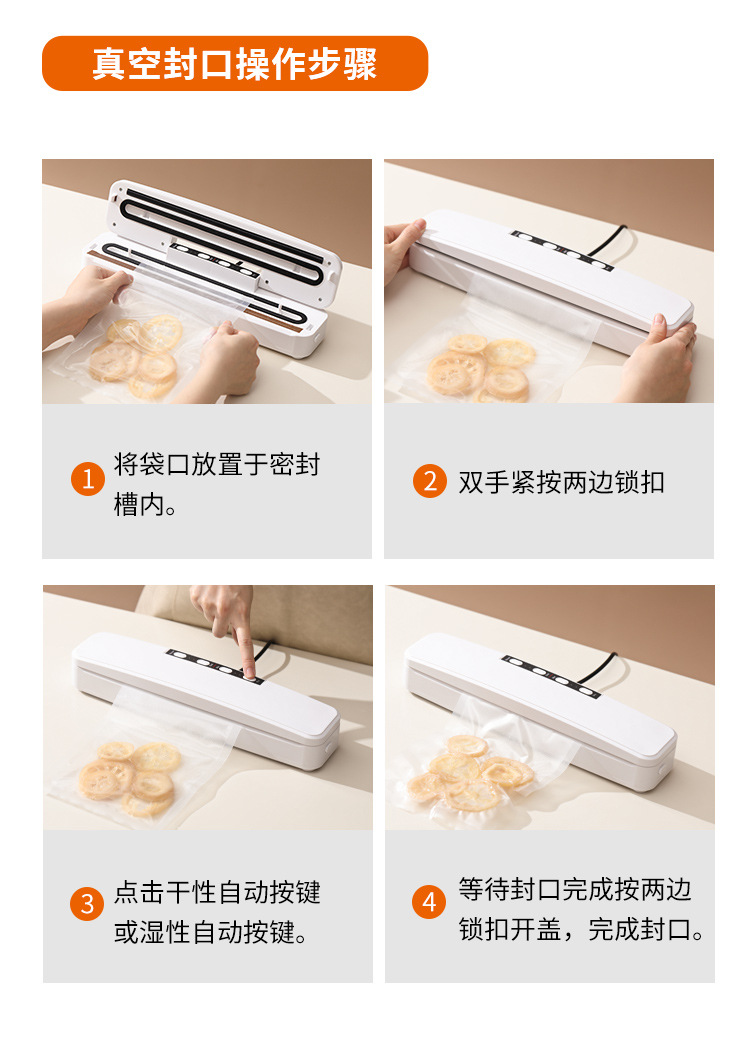 真空封口操作步骤

1 将袋口放置于密封槽内。

2 双手紧按两边锁扣

3 点击干性自动按键或湿性自动按键。

4 等待封口完成按两边锁扣开盖，完成封口。