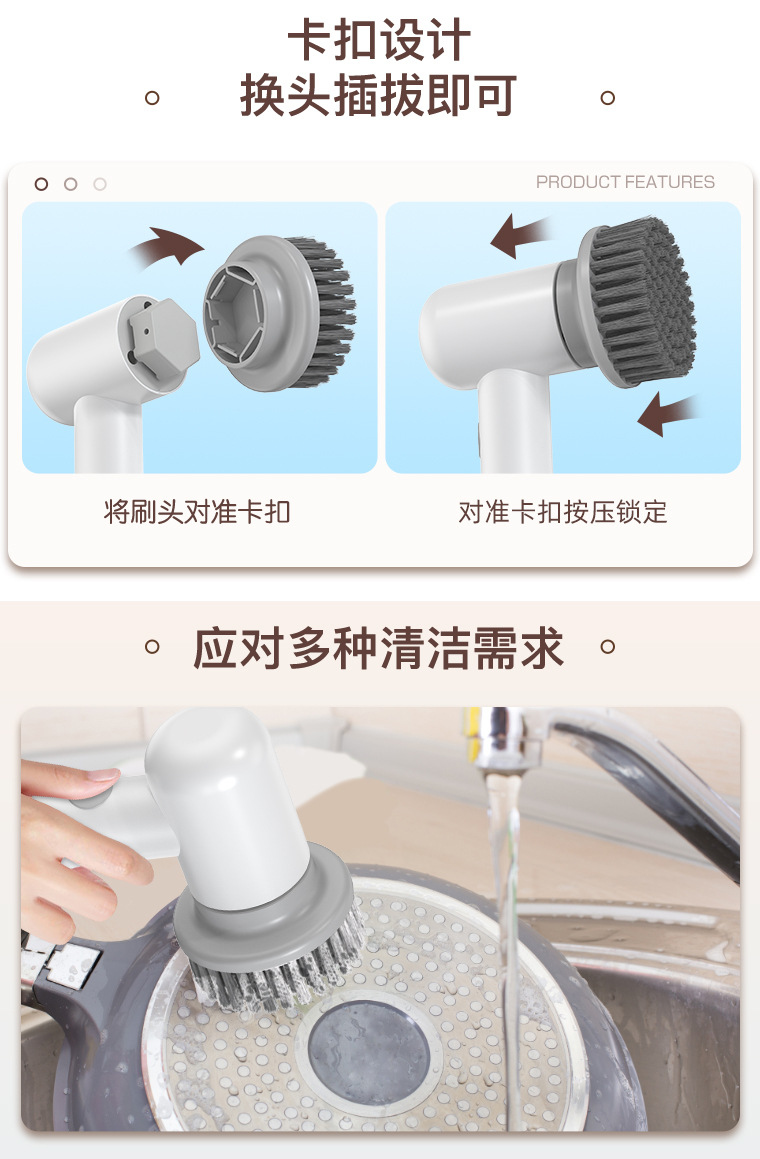 卡扣设计
换头插拔即可

PRODUCT FEATURES

将刷头对准卡扣

对准卡扣按压锁定

应对多种清洁需求