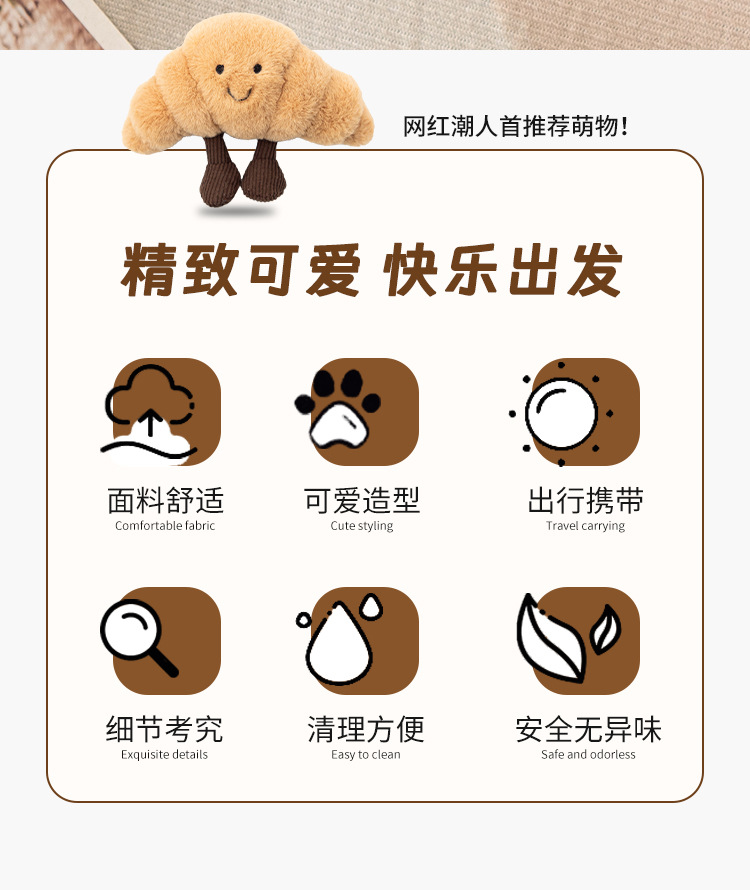 网红潮人首推荐萌物!

精致可爱 快乐出发

面料舒适
Comfortable fabric

可爱造型
Cute styling

出行携带
Travel carrying

细节考究
Exquisite details

清理方便
Easy to clean

安全无异味
Safe and odorless