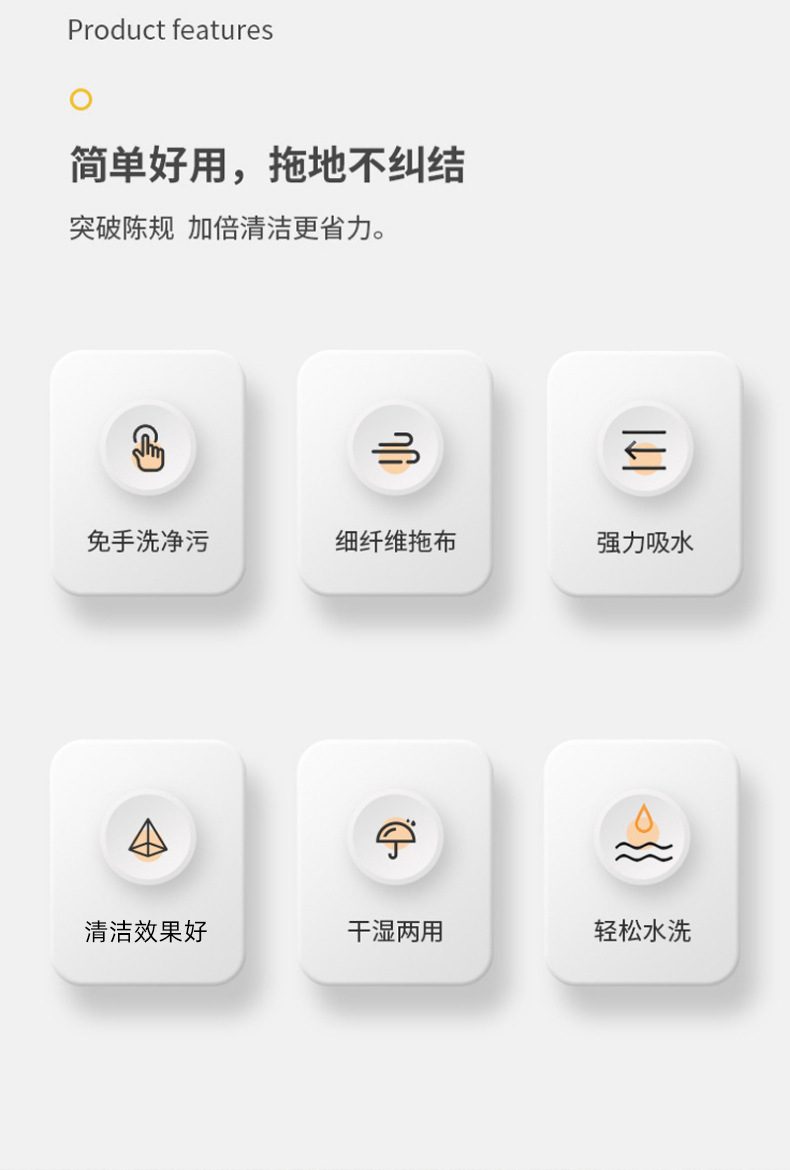 Product features

简单好用，拖地不纠结

突破陈规 加倍清洁更省力。

免手洗净污

细纤维拖布

强力吸水

清洁效果好

干湿两用

轻松水洗