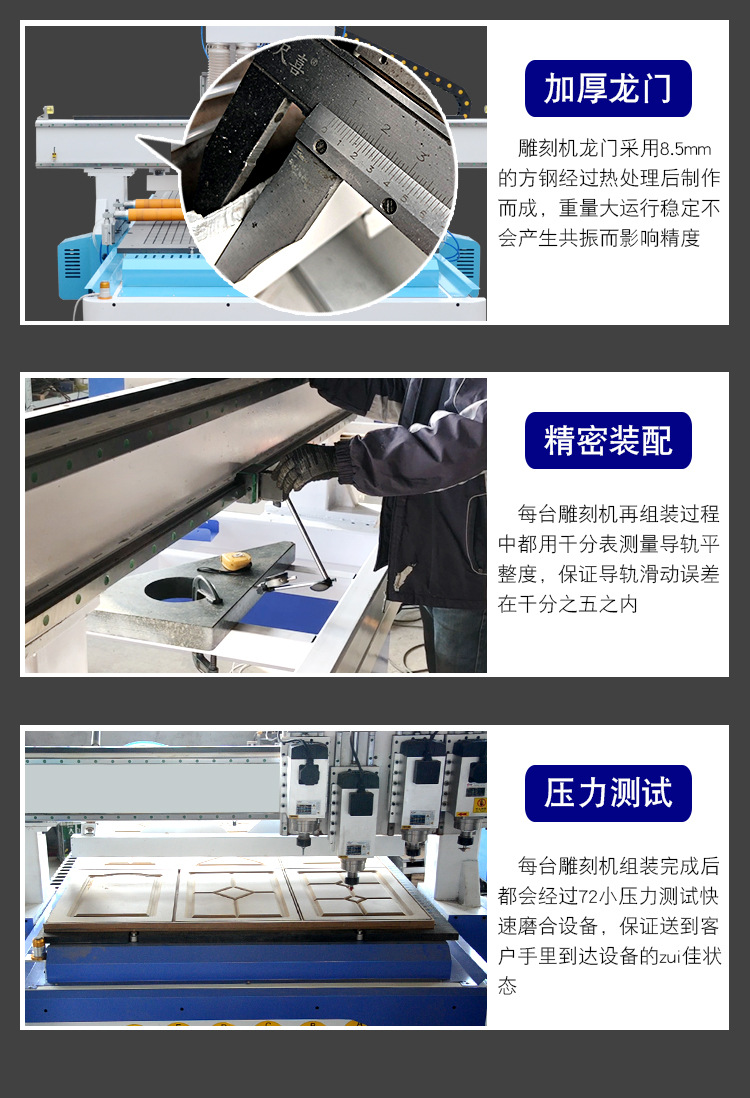 加厚龙门

雕刻机龙门采用8.5mm的方钢经过热处理后制作而成，重量大运行稳定不会产生共振而影响精度

精密装配

每台雕刻机再组装过程中都用千分表测量导轨平整度，保证导轨滑动误差在千分之五之内

压力测试

每台雕刻机组装完成后都会经过72小压力测试快速磨合设备，保证送到客户手里到达设备的zui佳状态