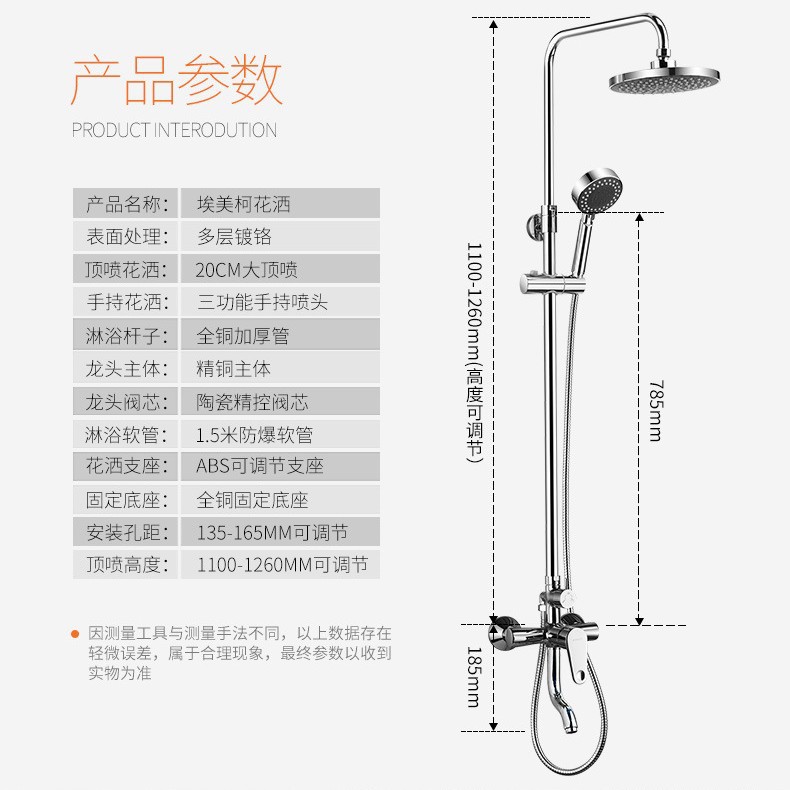 产品参数
PRODUCT INTERODUTION

| 产品名称: | 埃美柯花洒 |
|---|---|
| 表面处理: | 多层镀铬 |
| 顶喷花洒: | 20CM大顶喷 |
| 手持花洒: | 三功能手持喷头 |
| 淋浴杆子: | 全铜加厚管 |
| 龙头主体: | 精铜主体 |
| 龙头阀芯: | 陶瓷精控阀芯 |
| 淋浴软管: | 1.5米防爆软管 |
| 花洒支座: | ABS可调节支座 |
| 固定底座: | 全铜固定底座 |
| 安装孔距: | 135-165MM可调节 |
| 顶喷高度: | 1100-1260MM可调节 |

因测量工具与测量手法不同，以上数据存在轻微误差，属于合理现象，最终参数以收到实物为准

1100-1260mm(高度可调节)

785mm

185mm