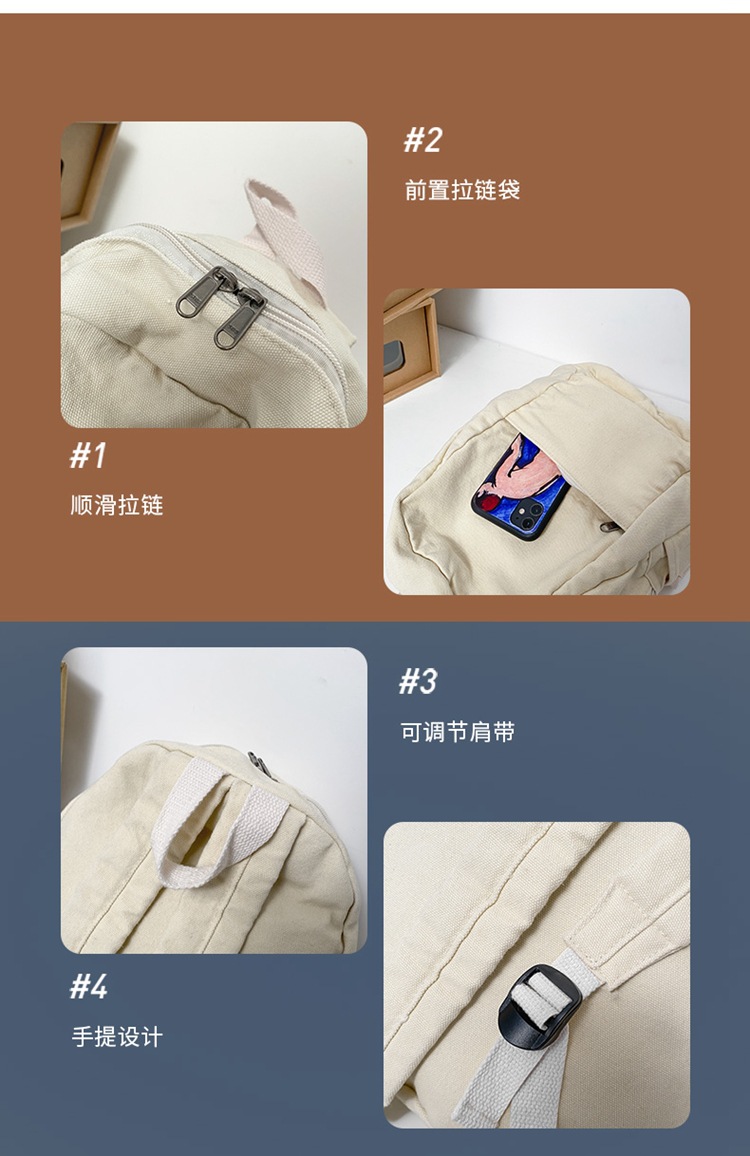 #2

前置拉链袋

#1

顺滑拉链

#3

可调节肩带

#4

手提设计