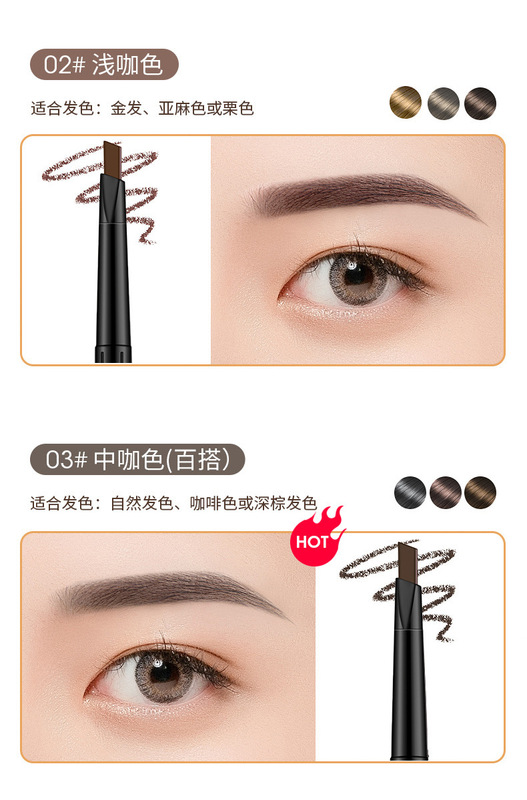 02# 浅咖色

适合发色：金发、亚麻色或栗色

03# 中咖色(百搭)

适合发色：自然发色、咖啡色或深棕发色

HOT