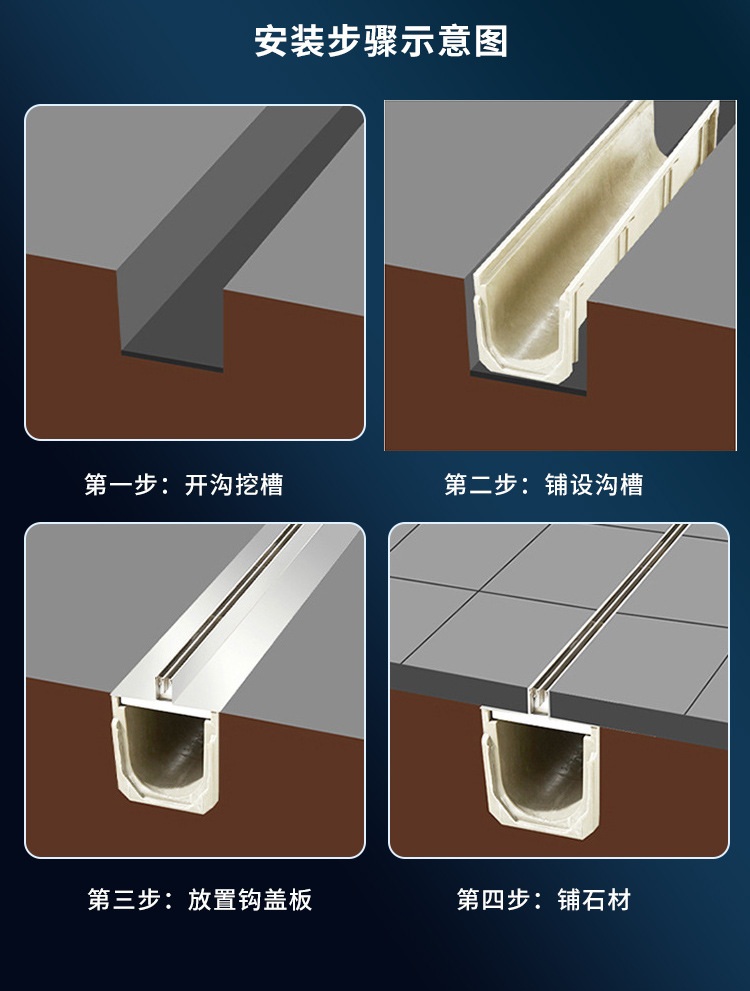 安装步骤示意图

第一步：开沟挖槽

第二步：铺设沟槽

第三步：放置钩盖板

第四步：铺石材