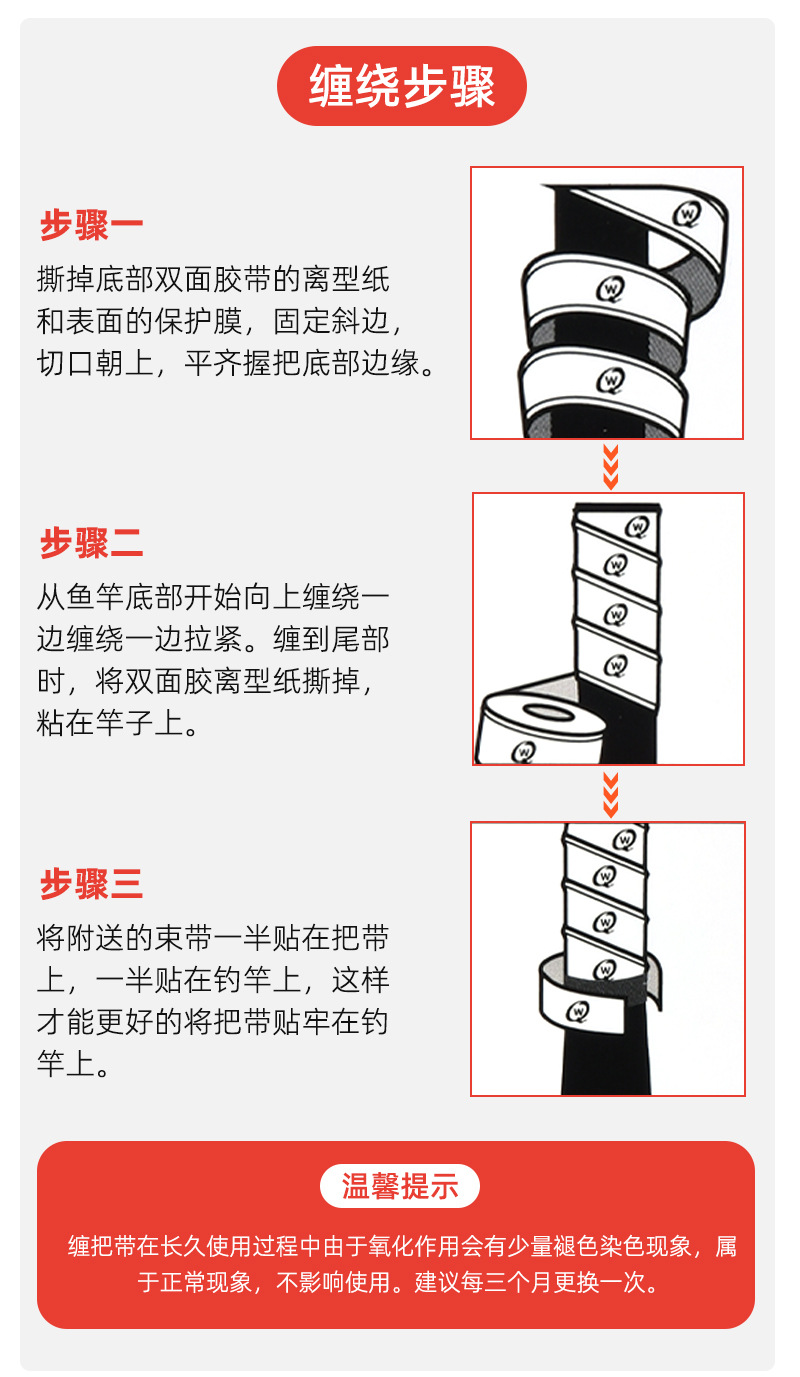 缠绕步骤

步骤一
撕掉底部双面胶带的离型纸和表面的保护膜，固定斜边，切口朝上，平齐握把底部边缘。

步骤二
从鱼竿底部开始向上缠绕一边缠绕一边拉紧。缠到尾部时，将双面胶离型纸撕掉，粘在竿子上。

步骤三
将附送的束带一半贴在把带上，一半贴在钓竿上，这样才能更好的将把带贴牢在钓竿上。

温馨提示
缠把带在长久使用过程中由于氧化作用会有少量褪色染色现象，属于正常现象，不影响使用。建议每三个月更换一次。