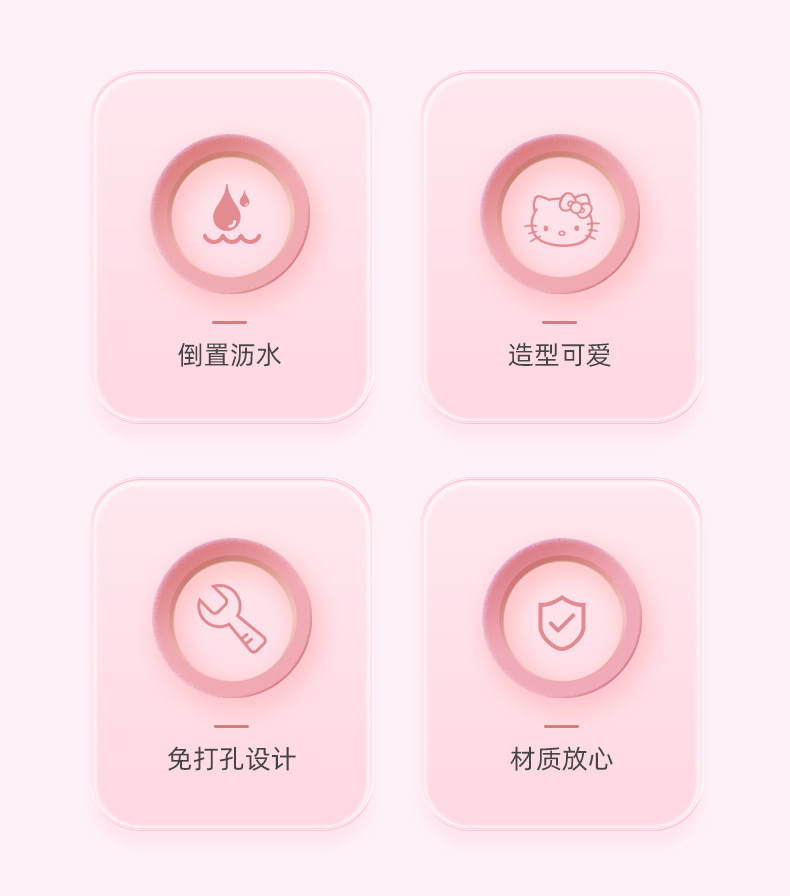 倒置沥水

造型可爱

免打孔设计

材质放心