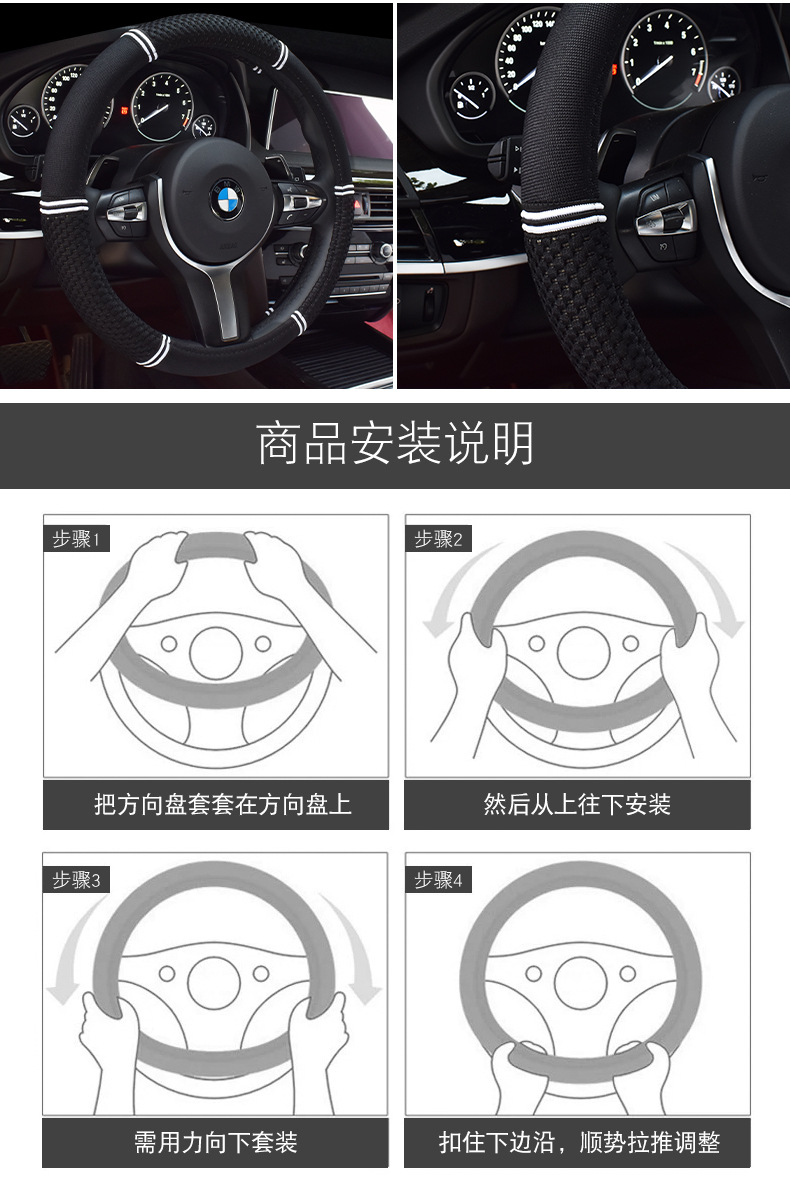 商品安装说明

步骤1

把方向盘套套在方向盘上

步骤2

然后从上往下安装

步骤3

需用力向下套装

步骤4

扣住下边沿，顺势拉推调整