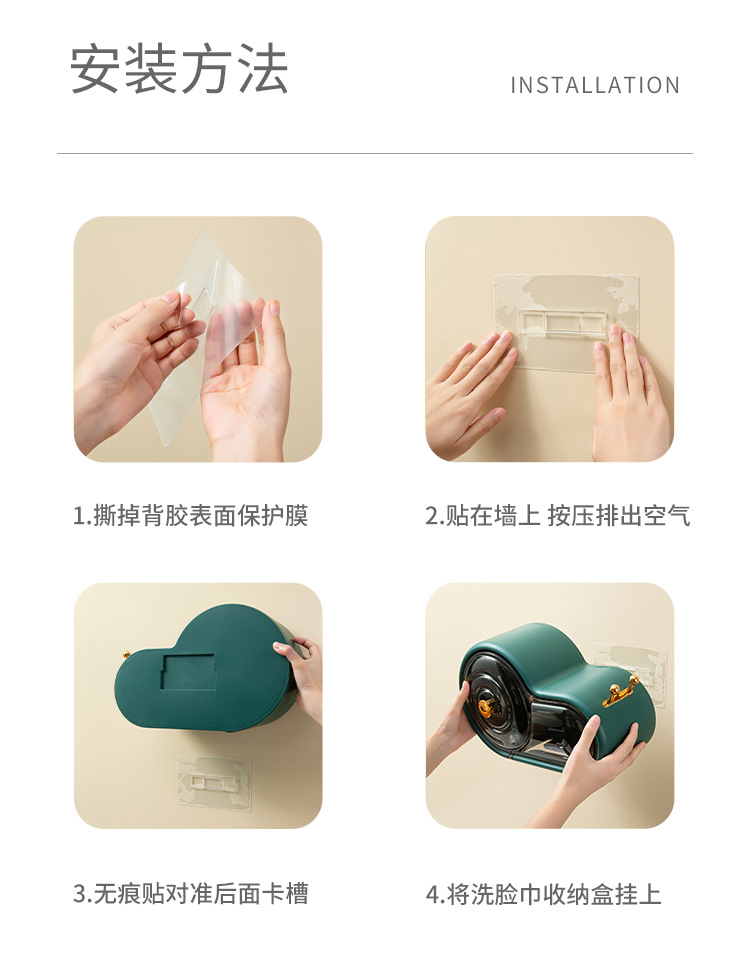 安装方法

INSTALLATION

1.撕掉背胶表面保护膜

2.贴在墙上 按压排出空气

3.无痕贴对准后面卡槽

4.将洗脸巾收纳盒挂上