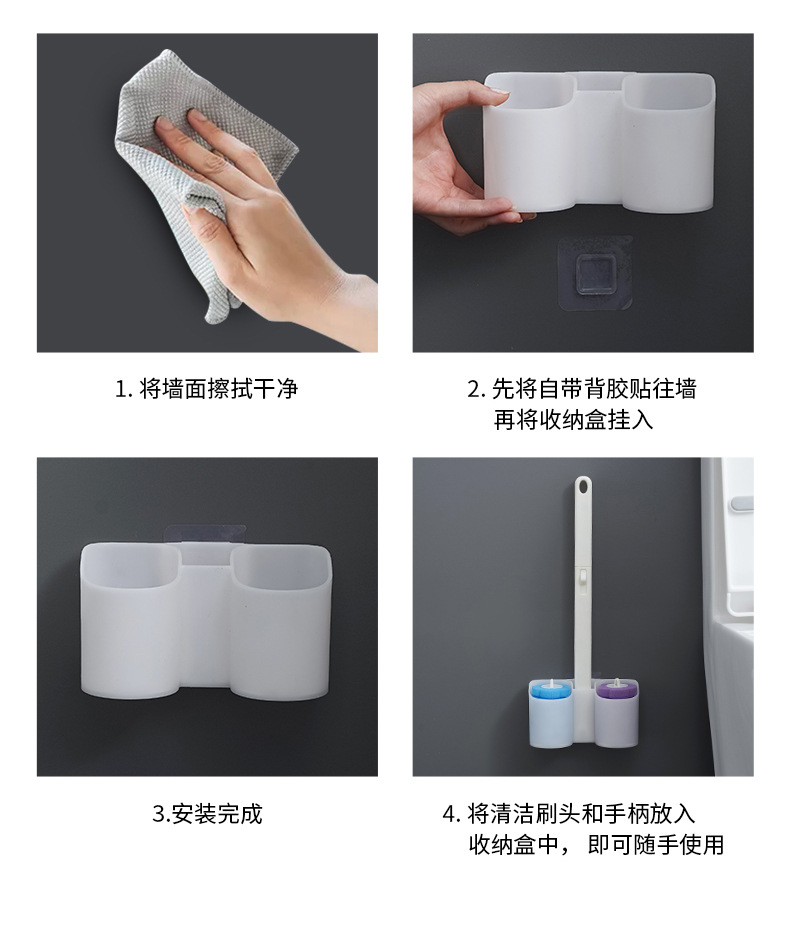 1. 将墙面擦拭干净

2. 先将自带背胶贴往墙
再将收纳盒挂入

3.安装完成

4. 将清洁刷头和手柄放入
收纳盒中， 即可随手使用