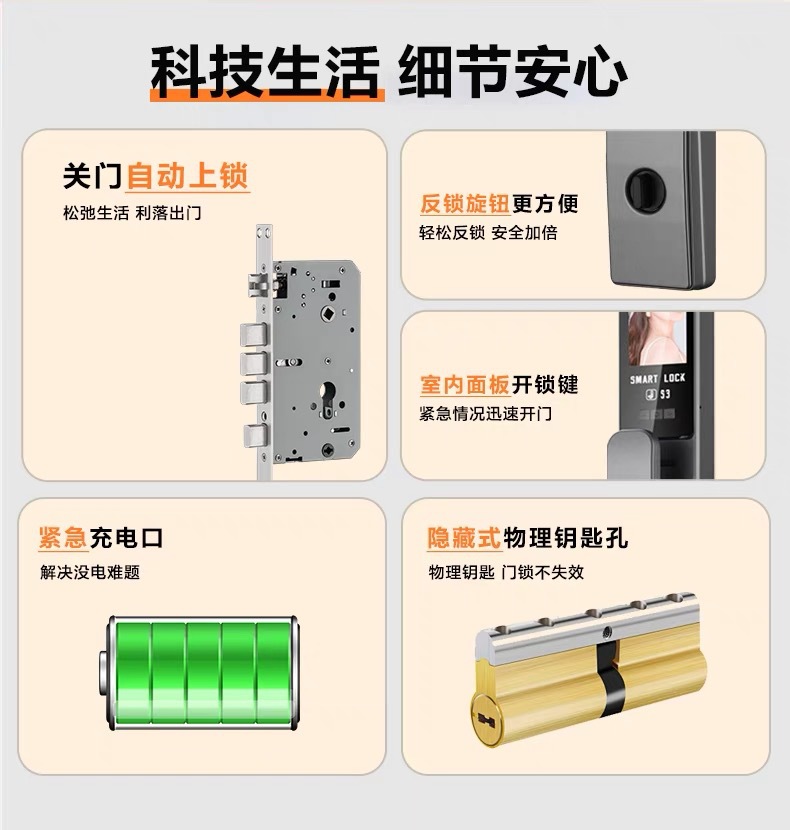 科技生活 细节安心

关门自动上锁
松弛生活 利落出门

反锁旋钮更方便
轻松反锁 安全加倍

室内面板开锁键
紧急情况迅速开门

SMART LOCK
S3

紧急充电口
解决没电难题

隐藏式物理钥匙孔
物理钥匙 门锁不失效