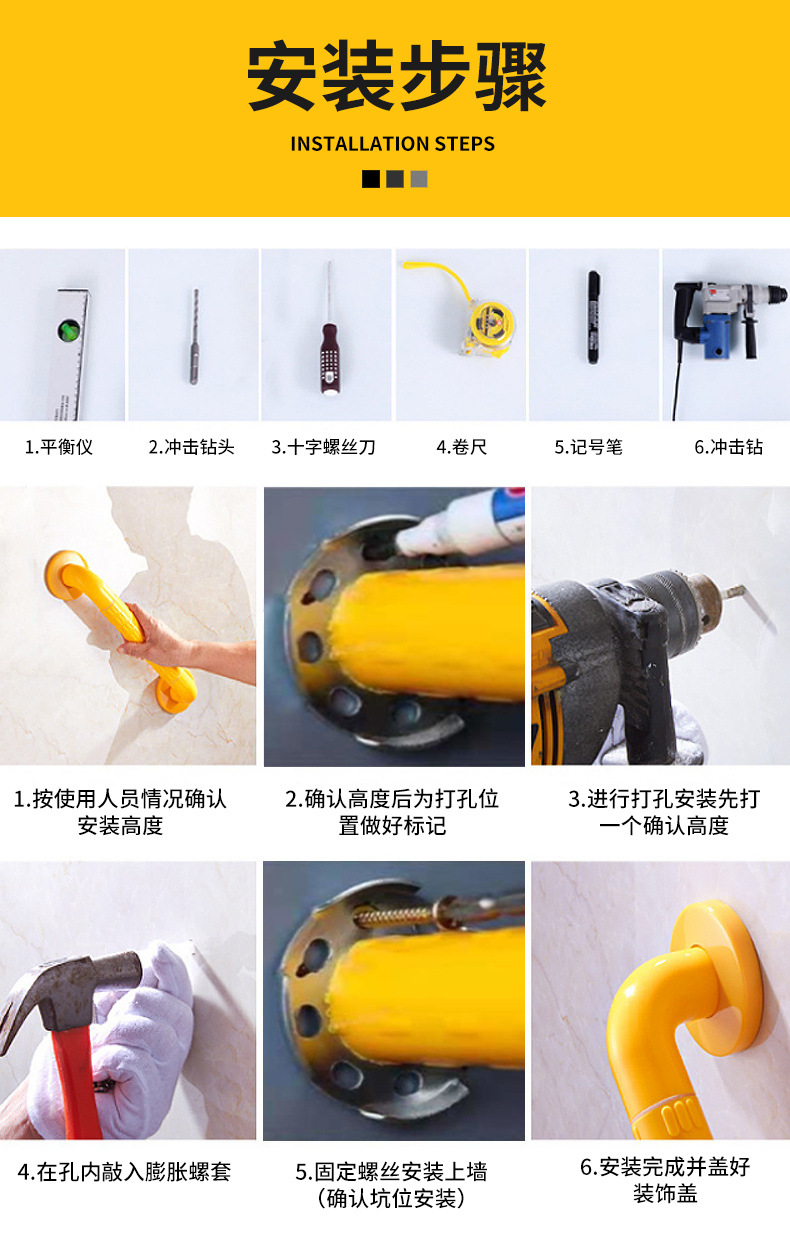 安装步骤
INSTALLATION STEPS

1.平衡仪

2.冲击钻头

3.十字螺丝刀

4.卷尺

5.记号笔

6.冲击钻

1.按使用人员情况确认安装高度

2.确认高度后为打孔位置做好标记

3.进行打孔安装先打一个确认高度

4.在孔内敲入膨胀螺套

5.固定螺丝安装上墙（确认坑位安装）

6.安装完成并盖好装饰盖