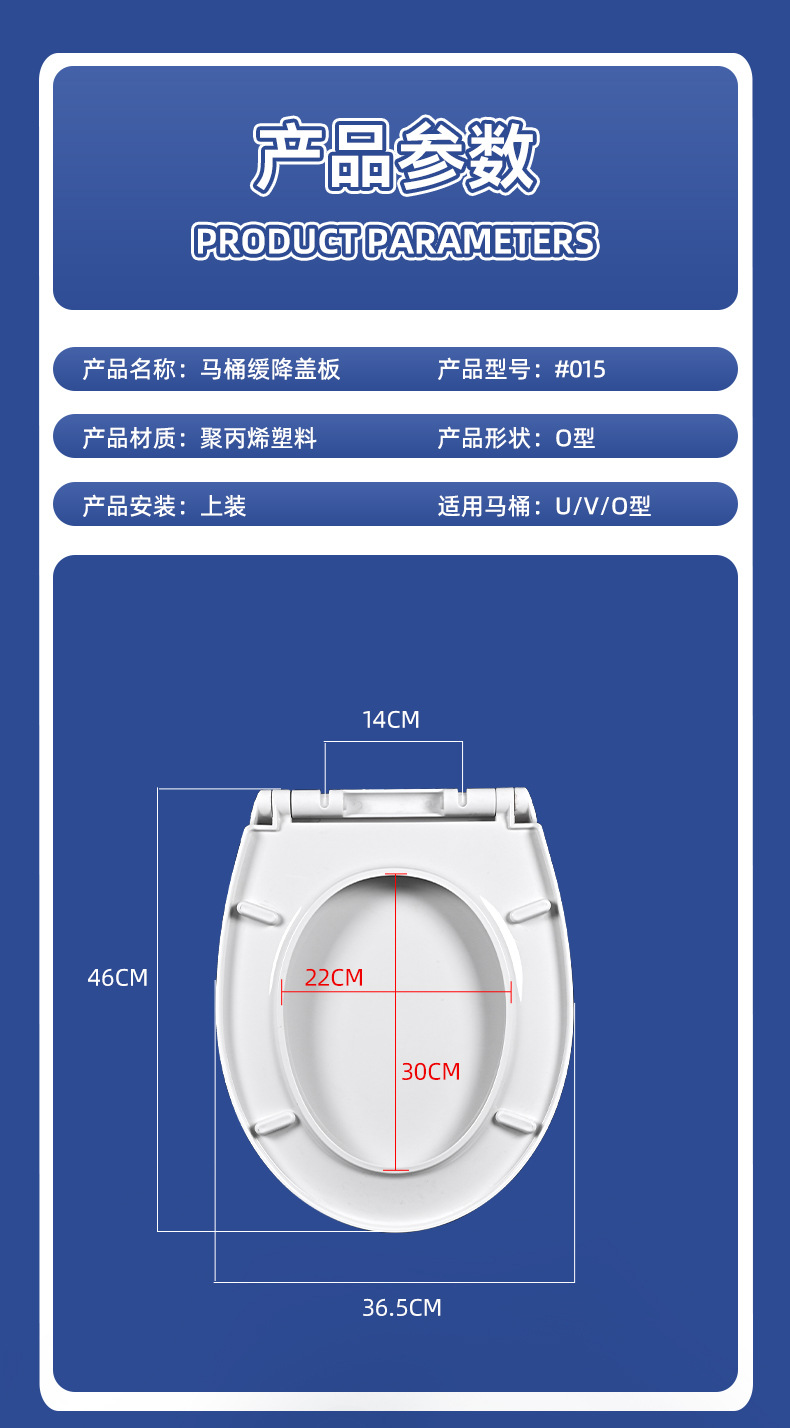 产品参数
PRODUCT PARAMETERS

产品名称：马桶缓降盖板
产品型号：#015

产品材质：聚丙烯塑料
产品形状：O型

产品安装：上装
适用马桶：U/V/O型

14CM
46CM
22CM
30CM
36.5CM