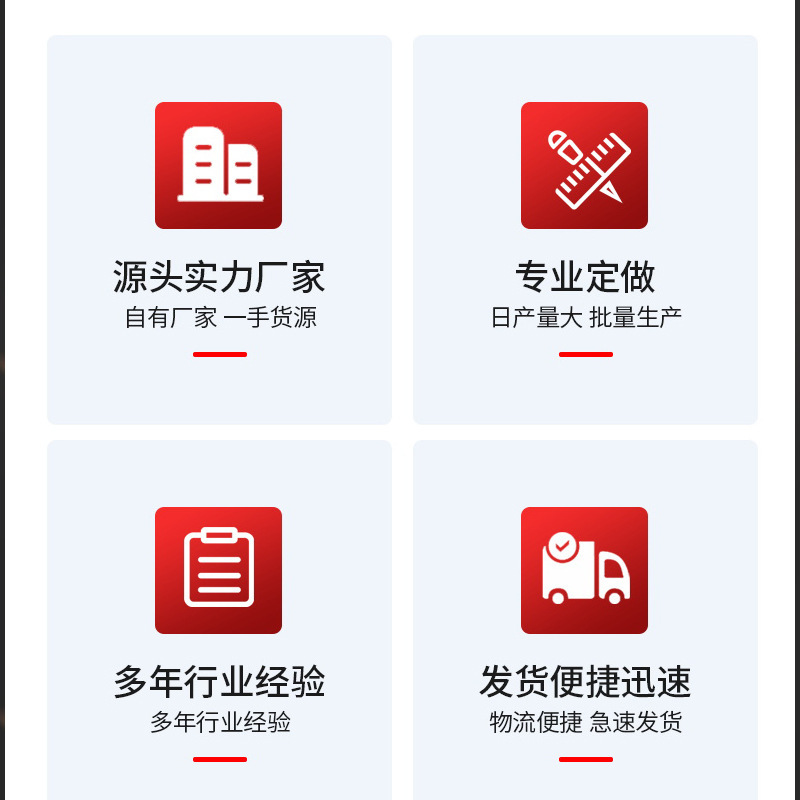 源头实力厂家
自有厂家 一手货源

专业定做
日产量大 批量生产

多年行业经验
多年行业经验

发货便捷迅速
物流便捷 急速发货