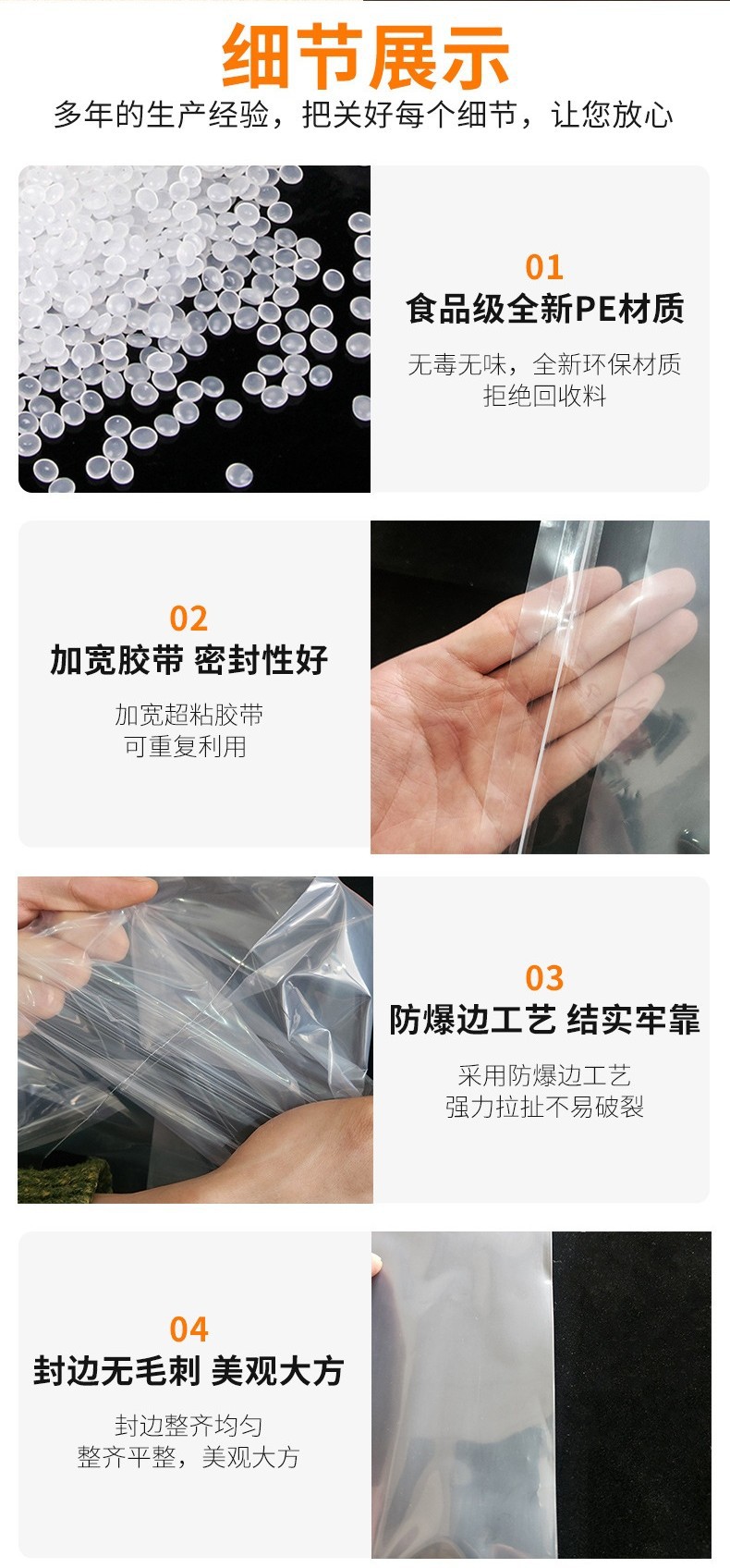 细节展示

多年的生产经验，把关好每个细节，让您放心

01
食品级全新PE材质

无毒无味，全新环保材质
拒绝回收料

02
加宽胶带 密封性好

加宽超粘胶带
可重复利用

03
防爆边工艺 结实牢靠

采用防爆边工艺
强力拉扯不易破裂

04
封边无毛刺 美观大方

封边整齐均匀
整齐平整，美观大方