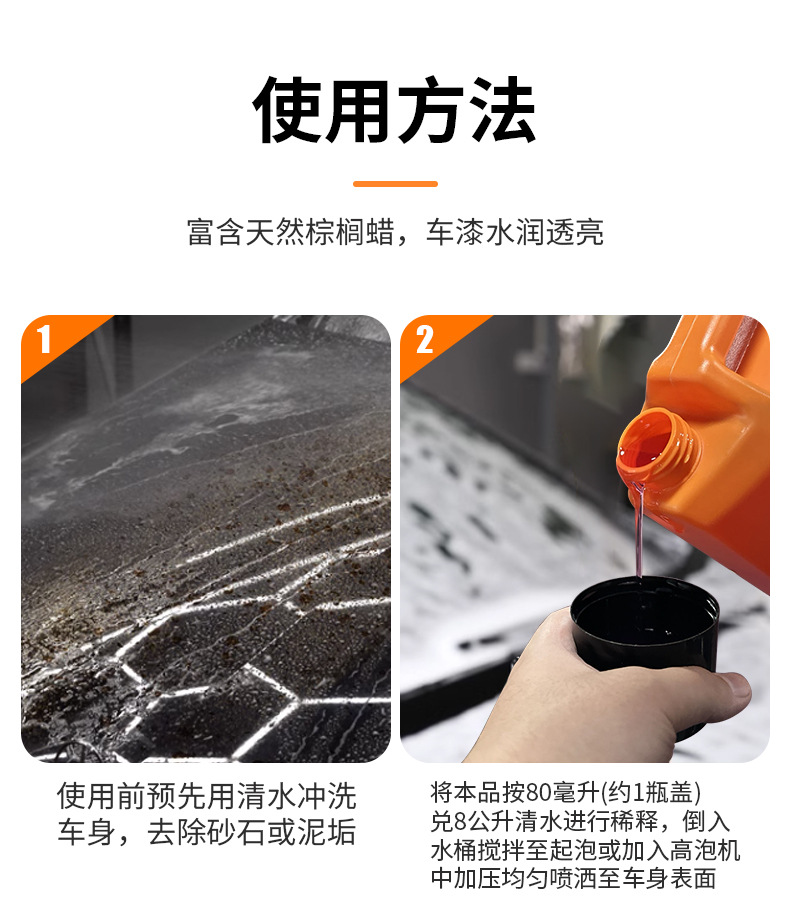 使用方法

富含天然棕榈蜡，车漆水润透亮

1

使用前预先用清水冲洗车身，去除砂石或泥垢

2

将本品按80毫升(约1瓶盖)兑8公升清水进行稀释，倒入水桶搅拌至起泡或加入高泡机中加压均匀喷洒至车身表面