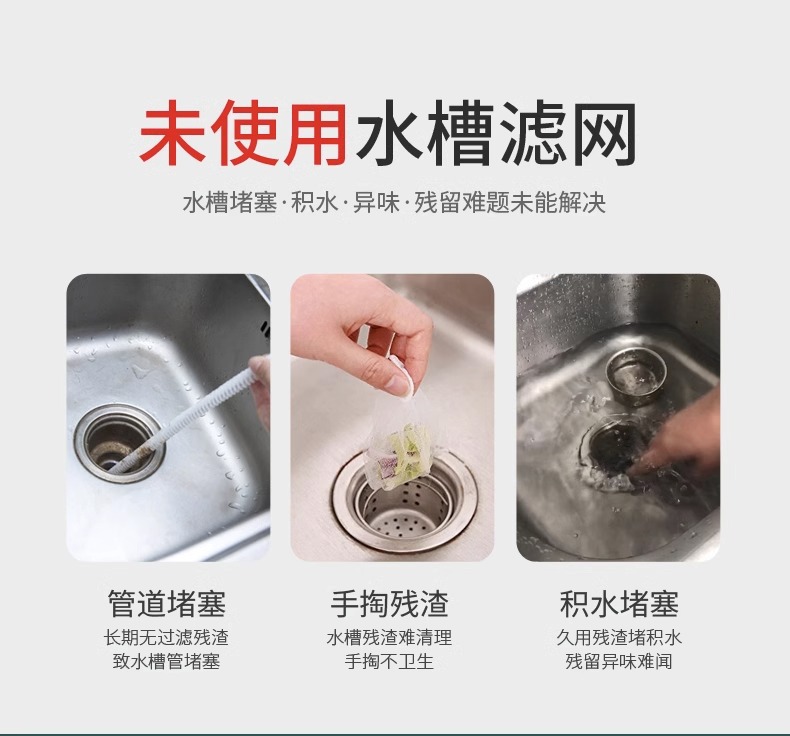 未使用水槽滤网

水槽堵塞·积水·异味·残留难题未能解决

管道堵塞
长期无过滤残渣
致水槽管堵塞

手掏残渣
水槽残渣难清理
手掏不卫生

积水堵塞
久用残渣堵积水
残留异味难闻