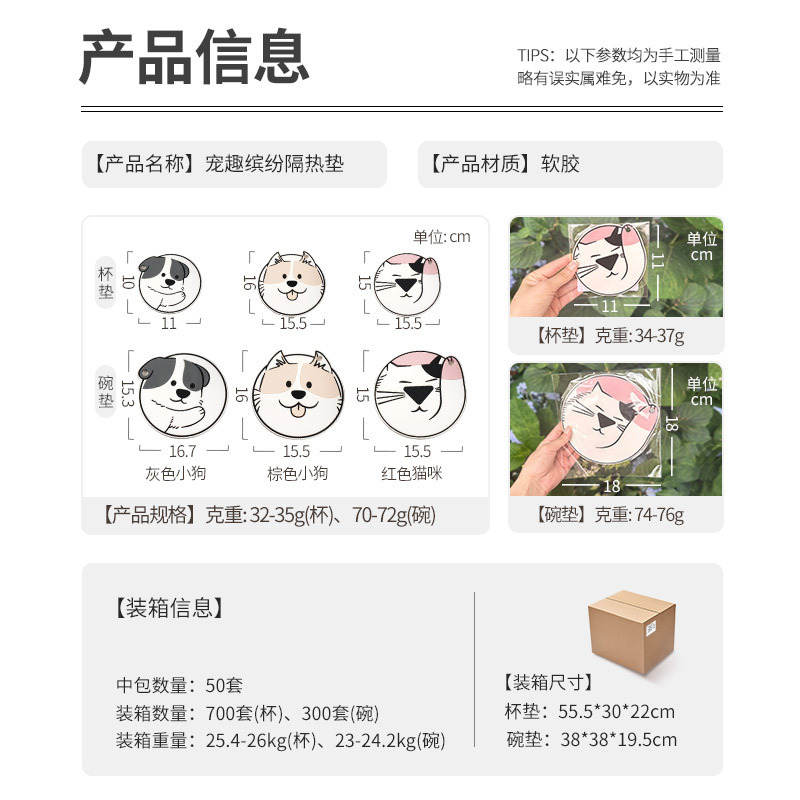 产品信息

TIPS：以下参数均为手工测量
略有误实属难免，以实物为准

【产品名称】宠趣缤纷隔热垫

【产品材质】软胶

单位: cm

杯垫

10
11

16
15.5

15
15.5

碗垫

15.3
16.7

16
15.5

15
15.5

灰色小狗　棕色小狗　红色猫咪

【产品规格】克重: 32-35g(杯)、70-72g(碗)

单位
cm
11
11

【杯垫】克重: 34-37g

单位
cm
18
18

【碗垫】克重: 74-76g

【装箱信息】

中包数量：50套
装箱数量：700套(杯)、300套(碗)
装箱重量：25.4-26kg(杯)、23-24.2kg(碗)

【装箱尺寸】
杯垫：55.5*30*22cm
碗垫：38*38*19.5cm