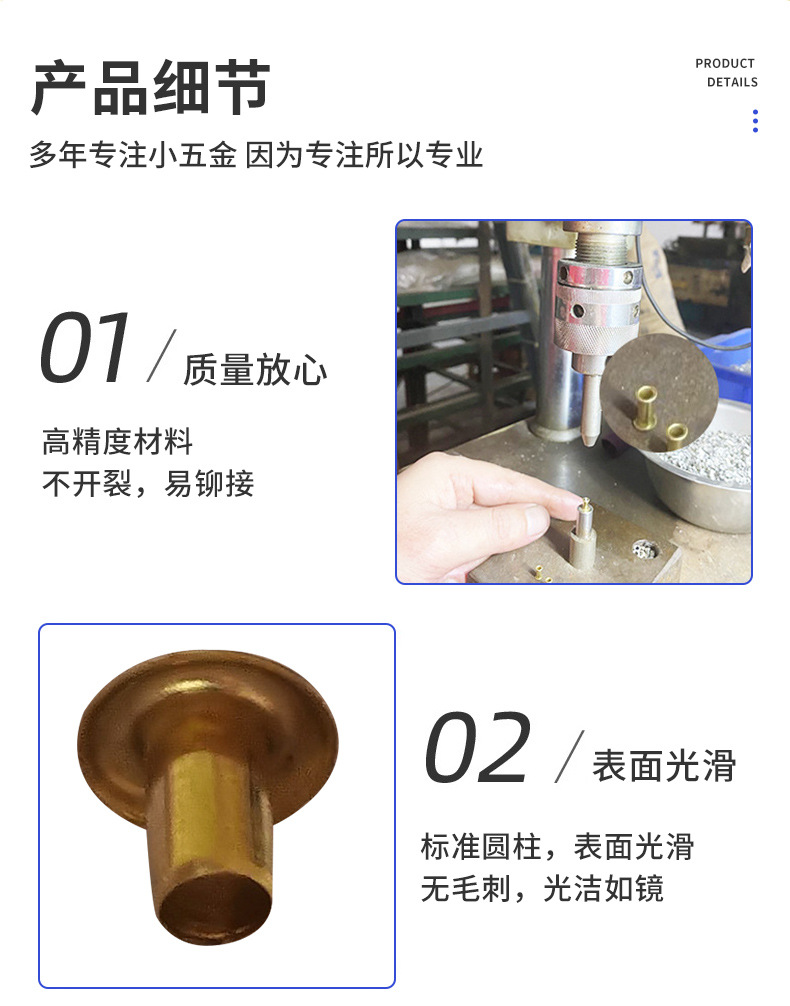 产品细节

PRODUCT
DETAILS

多年专注小五金 因为专注所以专业

01 / 质量放心

高精度材料
不开裂，易铆接

02 / 表面光滑

标准圆柱，表面光滑
无毛刺，光洁如镜