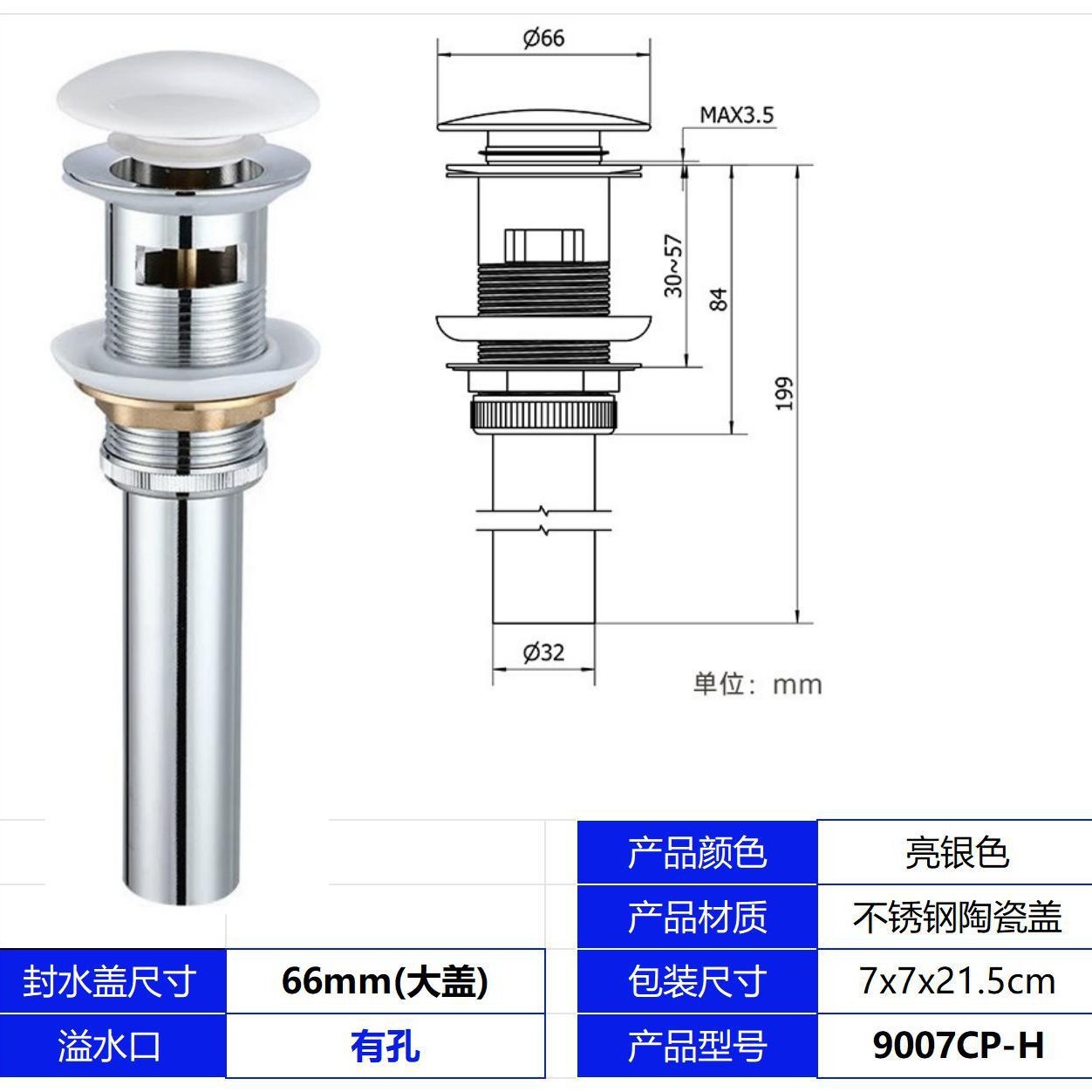 Ø66

MAX3.5

30~57

84

199

Ø32

单位：mm

| 封水盖尺寸 | 66mm(大盖) |
|---|---|
| 溢水口 | 有孔 |

| 产品颜色 | 亮银色 |
|---|---|
| 产品材质 | 不锈钢陶瓷盖 |
| 包装尺寸 | 7x7x21.5cm |
| 产品型号 | 9007CP-H |