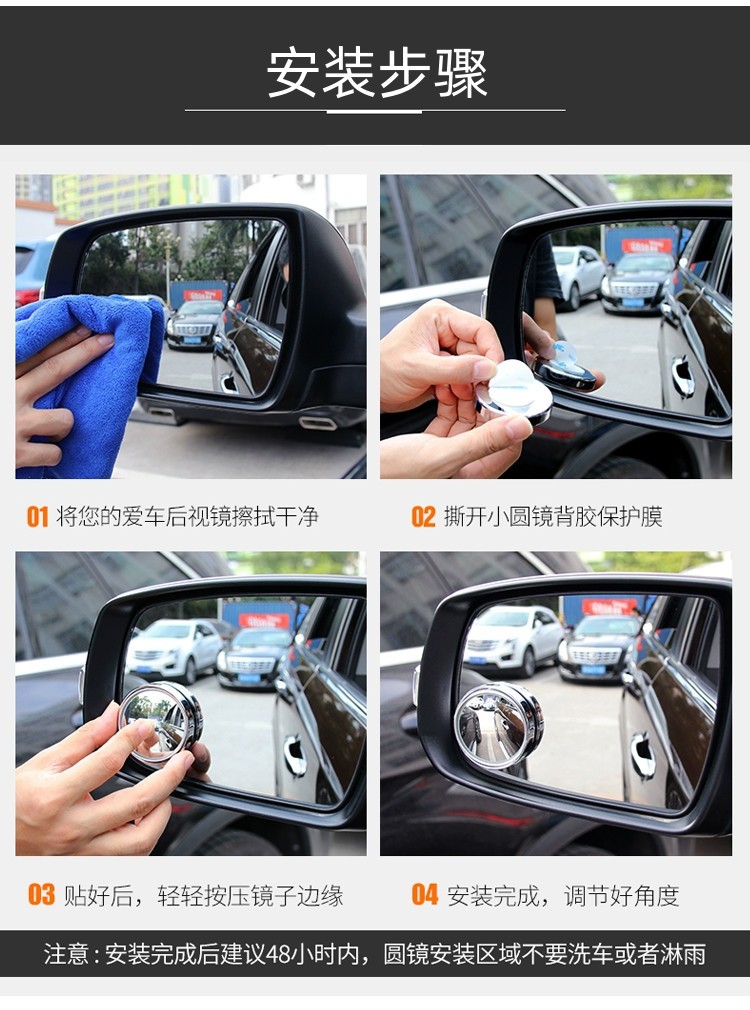 安装步骤

01 将您的爱车后视镜擦拭干净

02 撕开小圆镜背胶保护膜

03 贴好后，轻轻按压镜子边缘

04 安装完成，调节好角度

注意：安装完成后建议48小时内，圆镜安装区域不要洗车或者淋雨