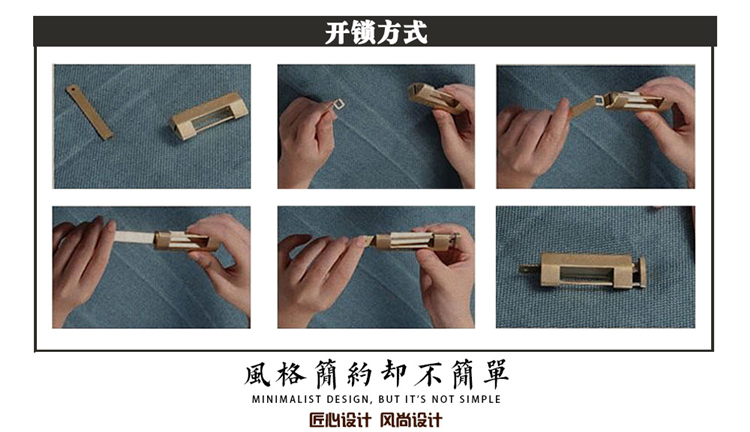 开锁方式

風格簡約却不簡單
MINIMALIST DESIGN, BUT IT'S NOT SIMPLE
匠心设计 风尚设计