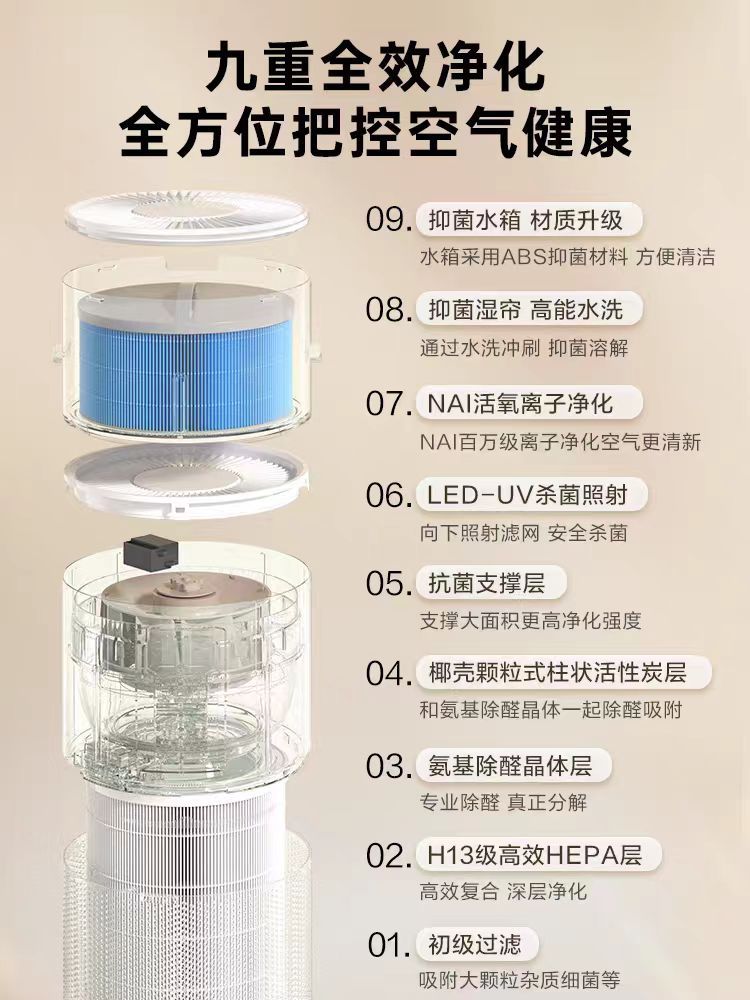 九重全效净化
全方位把控空气健康

09. 抑菌水箱 材质升级
水箱采用ABS抑菌材料 方便清洁

08. 抑菌湿帘 高能水洗
通过水洗冲刷 抑菌溶解

07. NAI活氧离子净化
NAI百万级离子净化空气更清新

06. LED-UV杀菌照射
向下照射滤网 安全杀菌

05. 抗菌支撑层
支撑大面积更高净化强度

04. 椰壳颗粒式柱状活性炭层
和氨基除醛晶体一起除醛吸附

03. 氨基除醛晶体层
专业除醛 真正分解

02. H13级高效HEPA层
高效复合 深层净化

01. 初级过滤
吸附大颗粒杂质细菌等