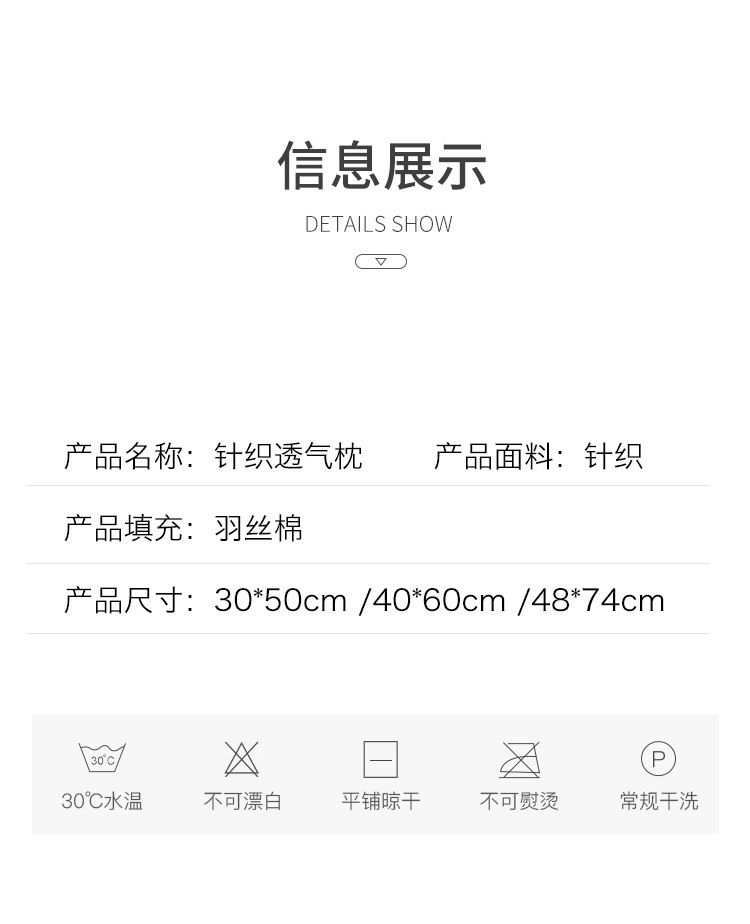 信息展示

DETAILS SHOW

产品名称：针织透气枕 产品面料：针织

产品填充：羽丝棉

产品尺寸：30*50cm /40*60cm /48*74cm

30℃

30℃水温

不可漂白

平铺晾干

不可熨烫

P

常规干洗