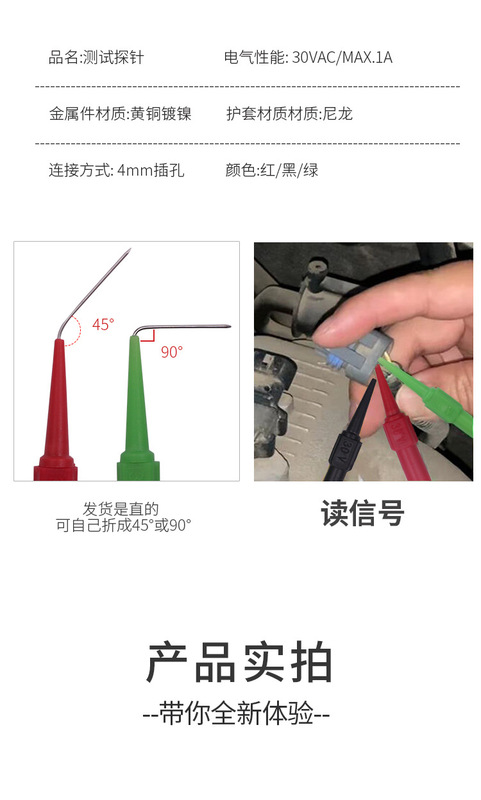 品名:测试探针　　电气性能: 30VAC/MAX.1A

金属件材质:黄铜镀镍　　护套材质材质:尼龙

连接方式: 4mm插孔　　颜色:红/黑/绿

45°

90°

30V

发货是直的
可自己折成45°或90°

读信号

产品实拍
--带你全新体验--