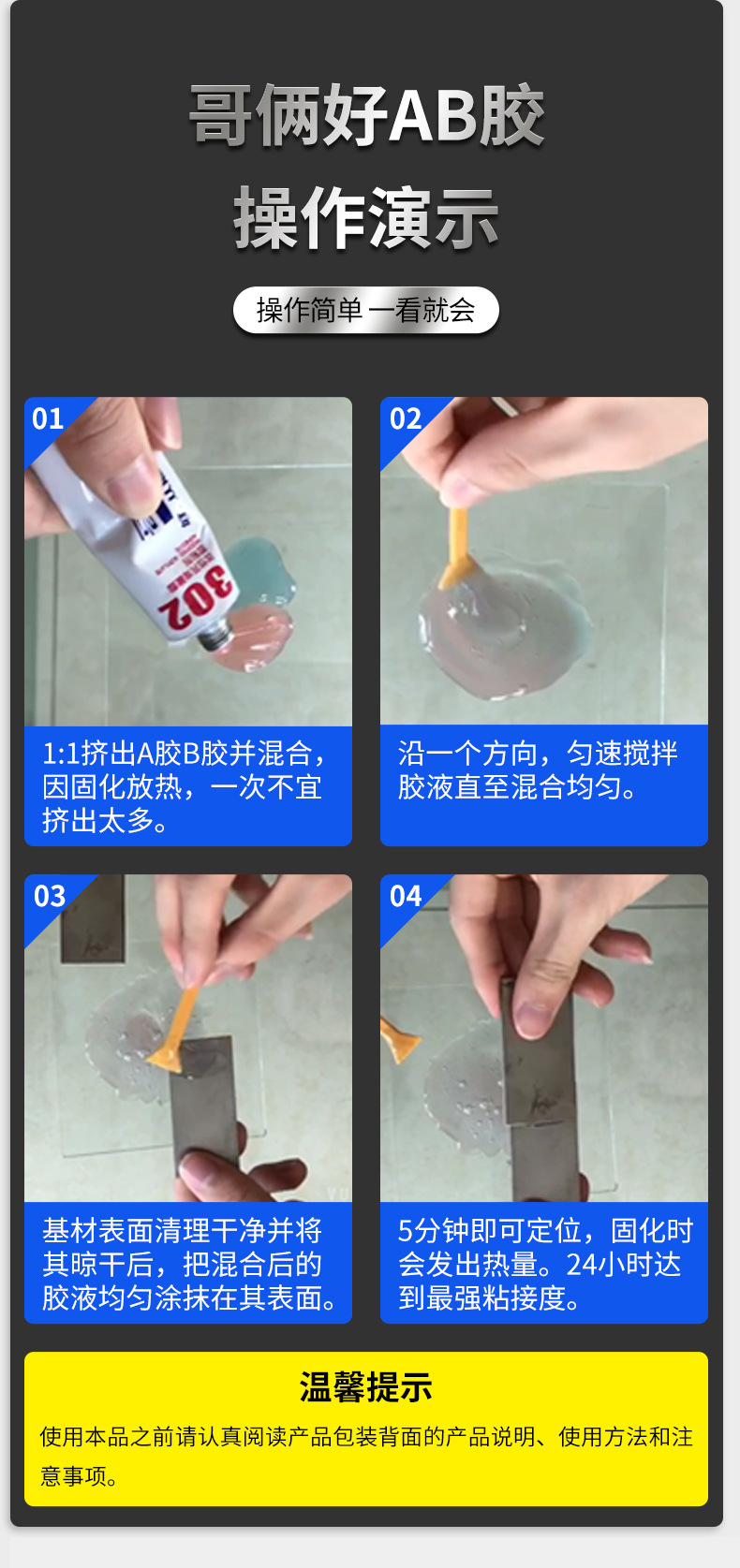 哥俩好AB胶
操作演示

操作简单 一看就会

01

302

1:1挤出A胶B胶并混合，因固化放热，一次不宜挤出太多。

02

沿一个方向，匀速搅拌胶液直至混合均匀。

03

基材表面清理干净并将其晾干后，把混合后的胶液均匀涂抹在其表面。

04

5分钟即可定位，固化时会发出热量。24小时达到最强粘接度。

温馨提示

使用本品之前请认真阅读产品包装背面的产品说明、使用方法和注意事项。