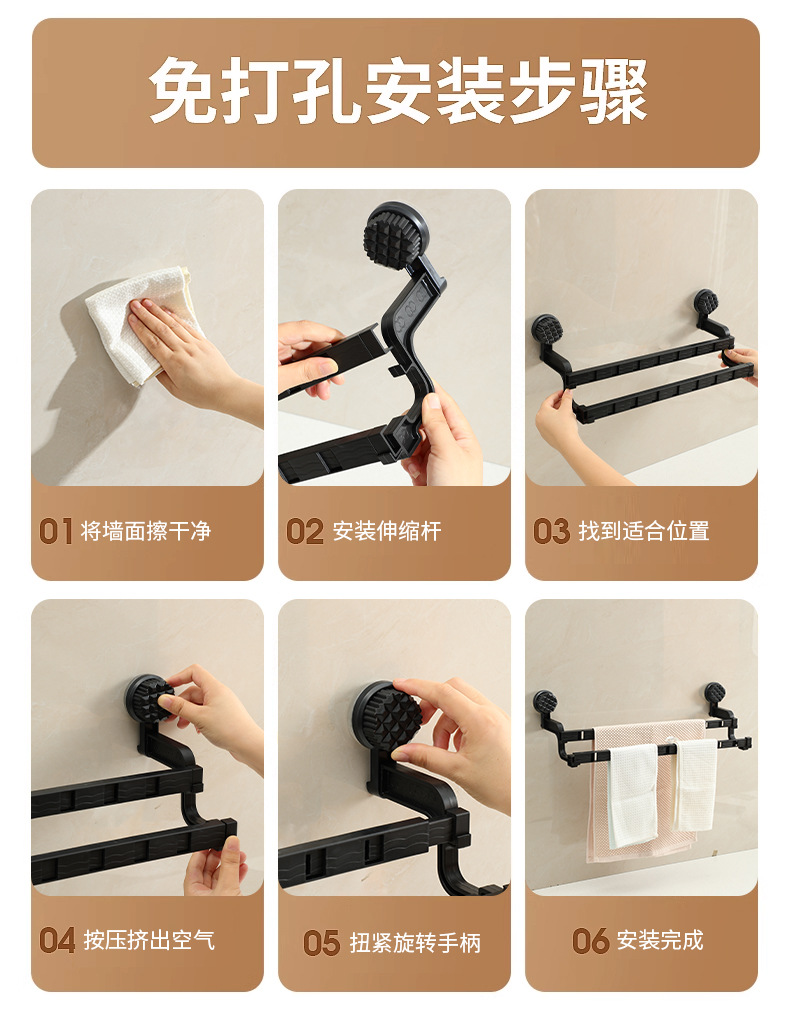 免打孔安装步骤

01 将墙面擦干净

02 安装伸缩杆

03 找到适合位置

04 按压挤出空气

05 扭紧旋转手柄

06 安装完成