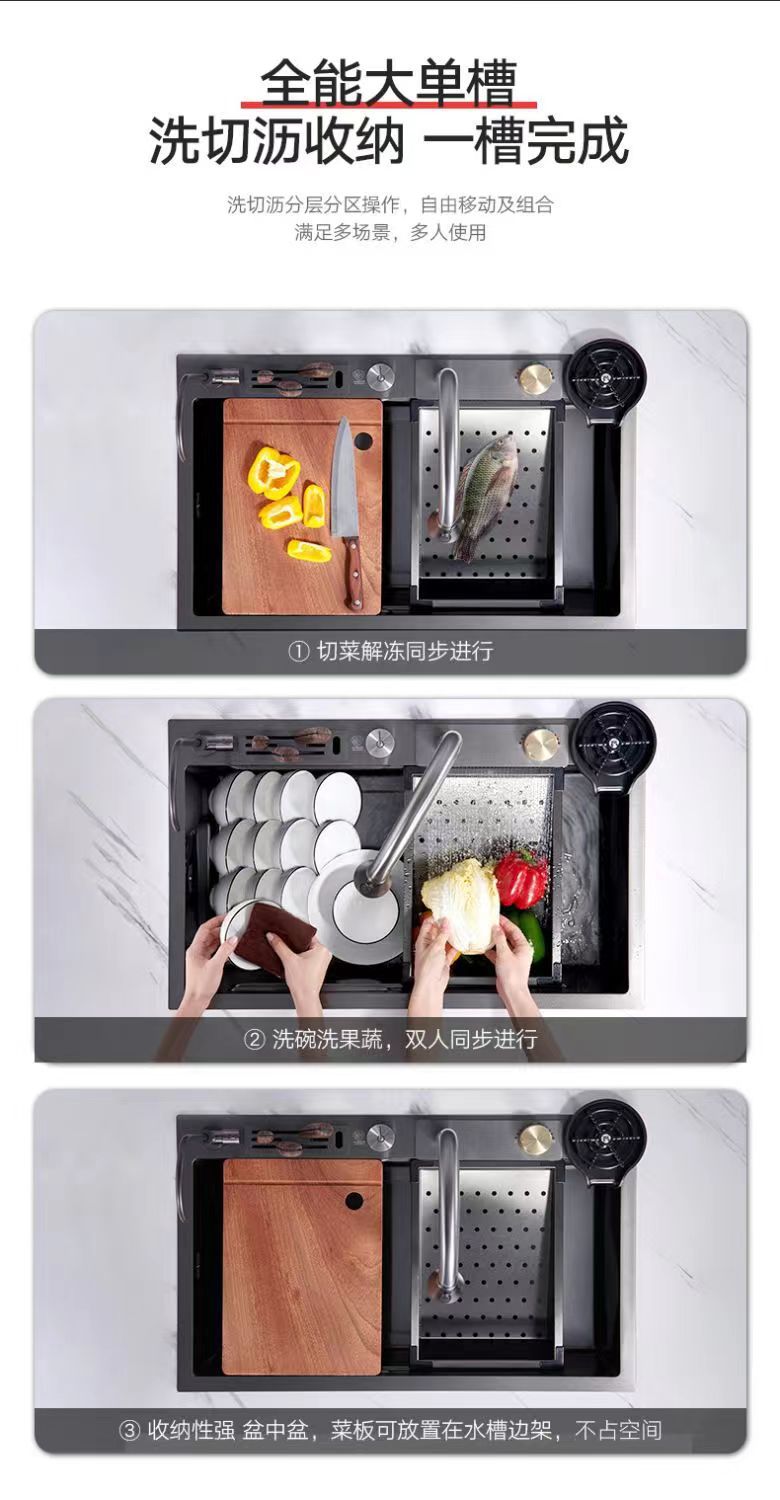 全能大单槽
洗切沥收纳 一槽完成

洗切沥分层分区操作，自由移动及组合
满足多场景，多人使用

① 切菜解冻同步进行

② 洗碗洗果蔬，双人同步进行

③ 收纳性强 盆中盆，菜板可放置在水槽边架，不占空间