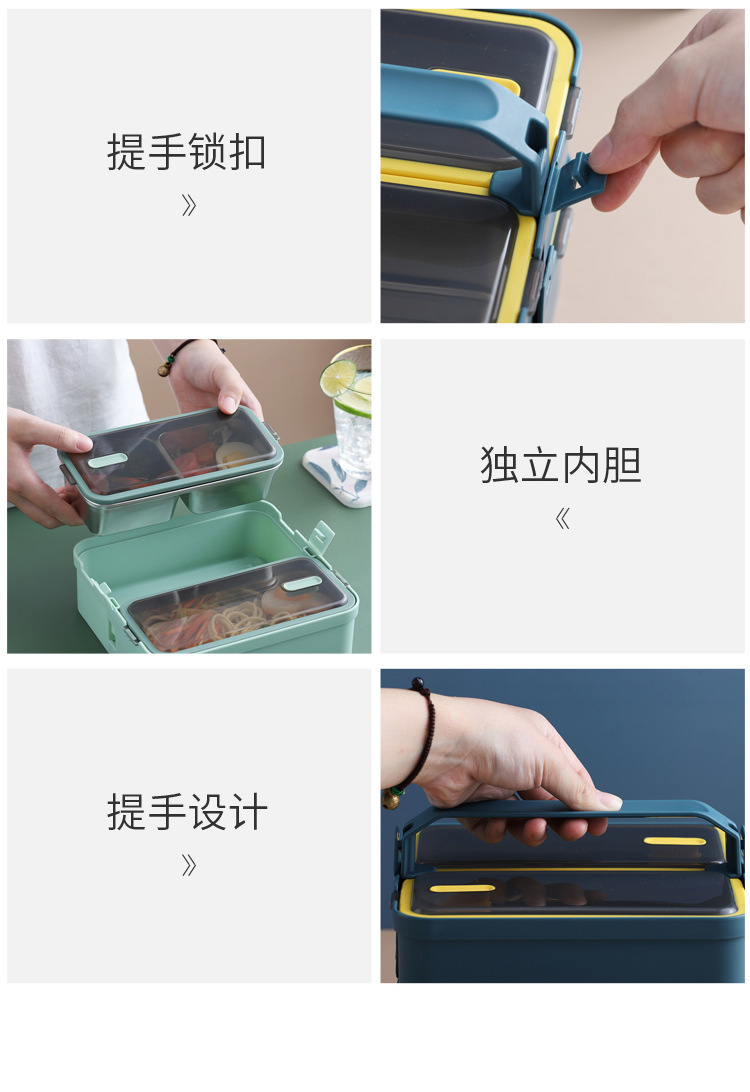 提手锁扣
》

独立内胆
《

提手设计
》