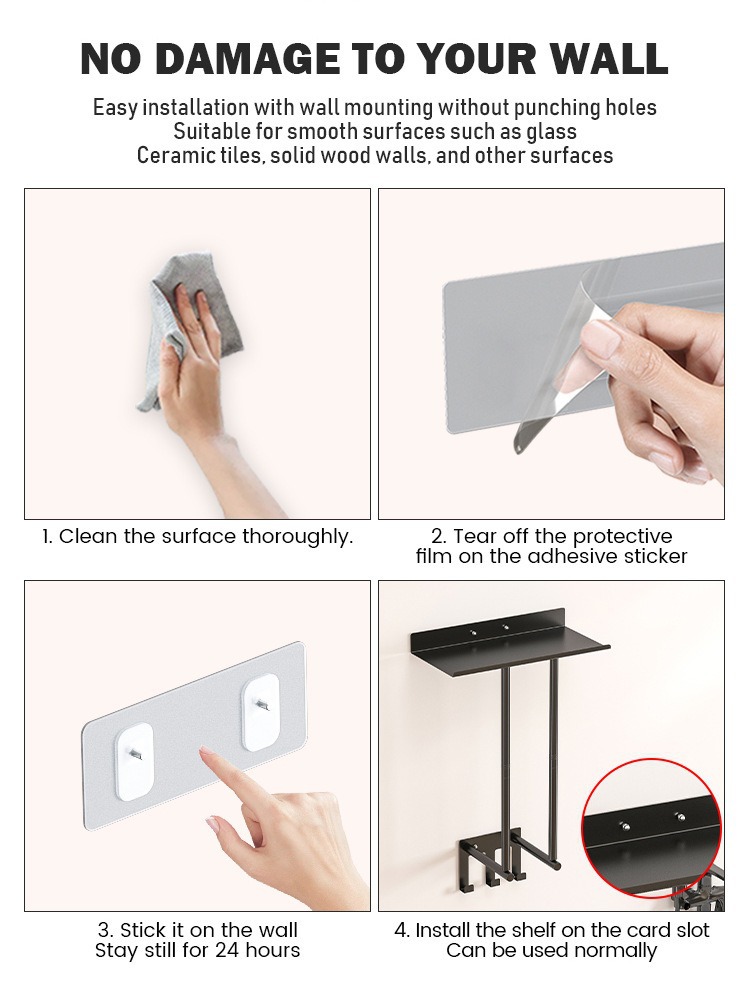 NO DAMAGE TO YOUR WALL

Easy installation with wall mounting without punching holes
Suitable for smooth surfaces such as glass
Ceramic tiles, solid wood walls, and other surfaces

1. Clean the surface thoroughly.

2. Tear off the protective film on the adhesive sticker

3. Stick it on the wall
Stay still for 24 hours

4. Install the shelf on the card slot
Can be used normally