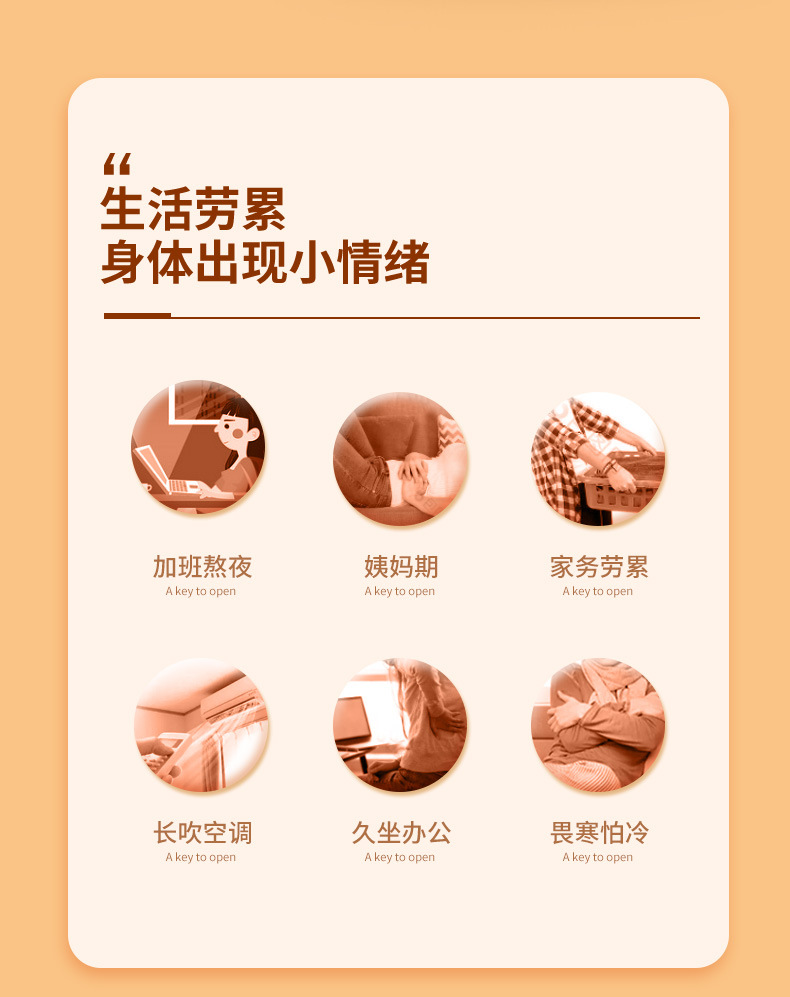 “
生活劳累
身体出现小情绪

加班熬夜
A key to open

姨妈期
A key to open

家务劳累
A key to open

长吹空调
A key to open

久坐办公
A key to open

畏寒怕冷
A key to open