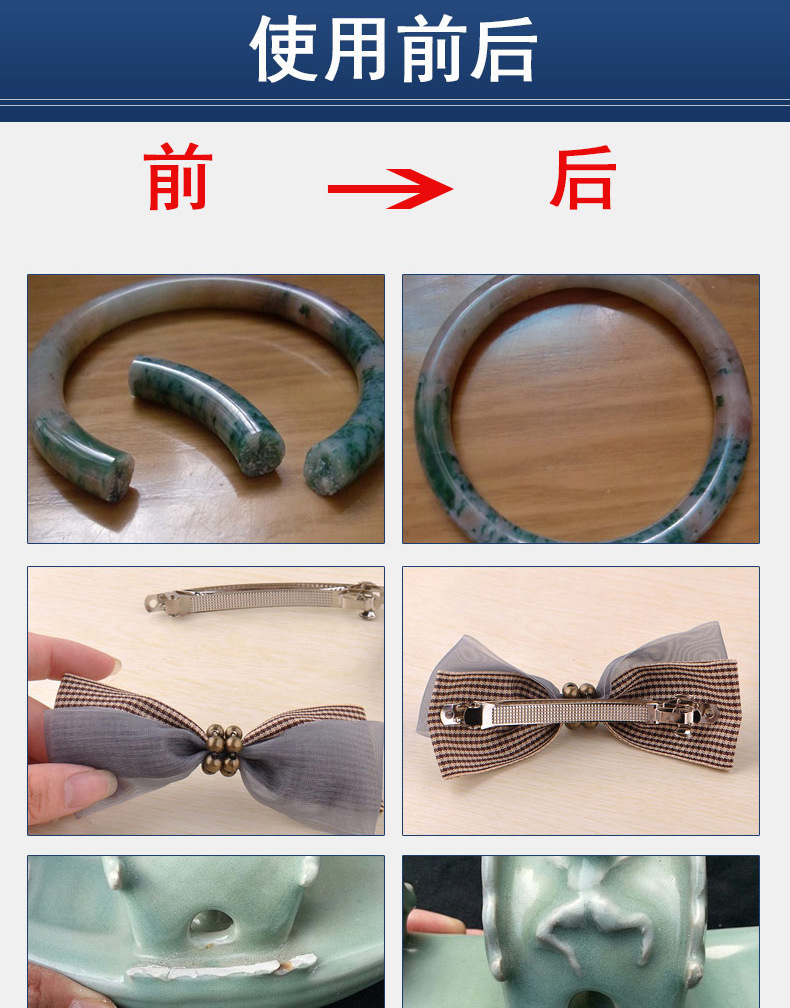 使用前后

前 后