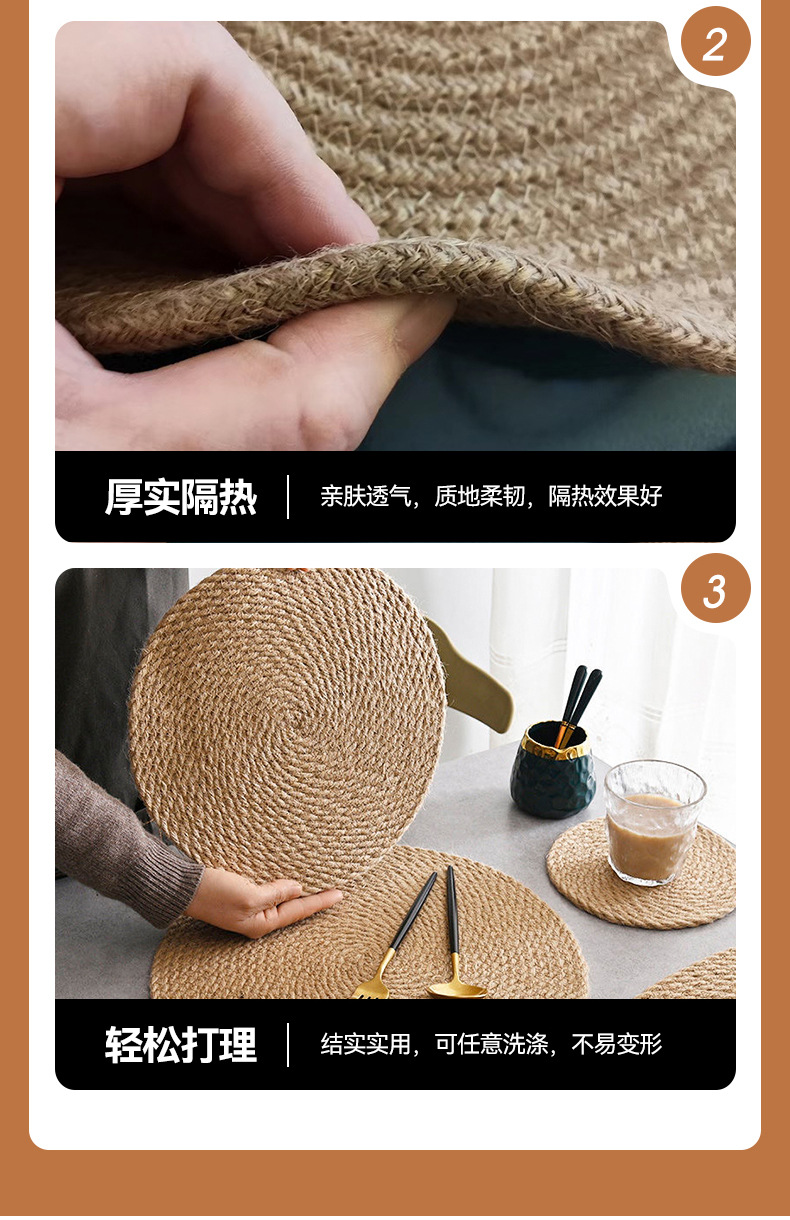 2

厚实隔热

亲肤透气，质地柔韧，隔热效果好

3

轻松打理

结实实用，可任意洗涤，不易变形