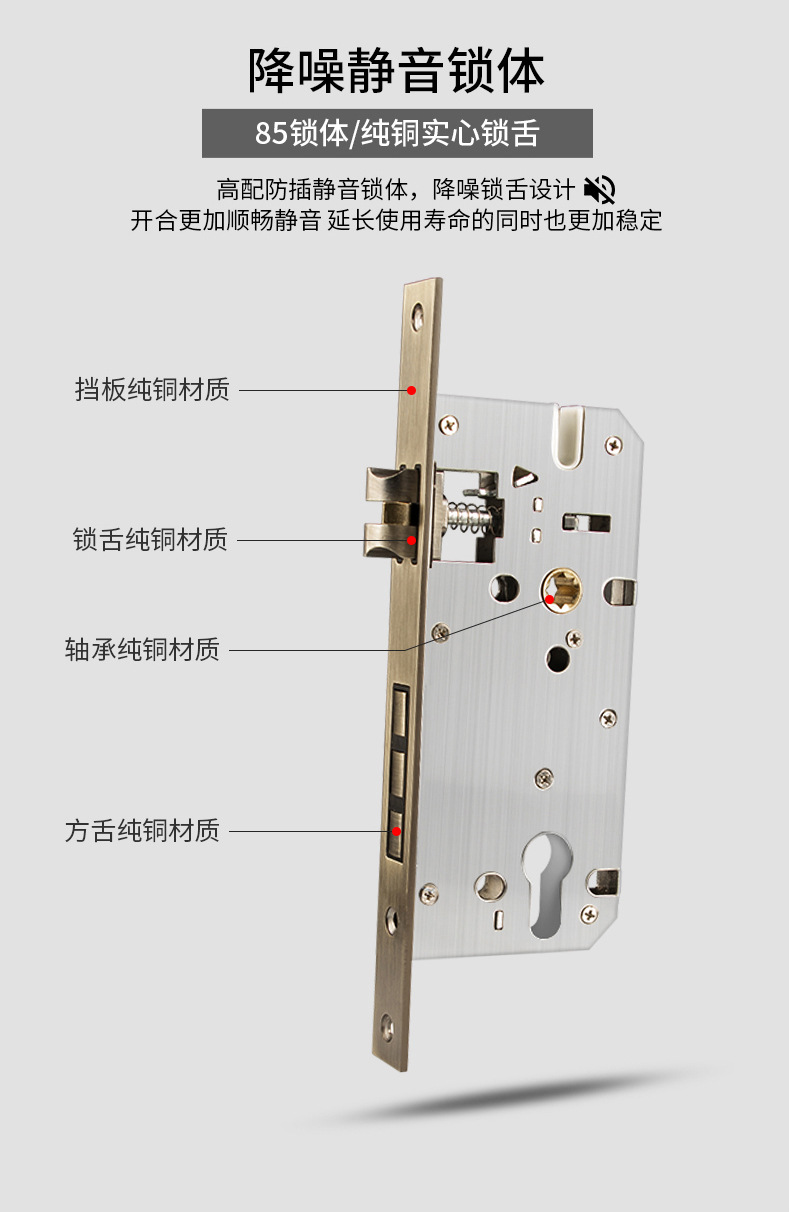 降噪静音锁体

85锁体/纯铜实心锁舌

高配防插静音锁体，降噪锁舌设计
开合更加顺畅静音 延长使用寿命的同时也更加稳定

挡板纯铜材质

锁舌纯铜材质

轴承纯铜材质

方舌纯铜材质