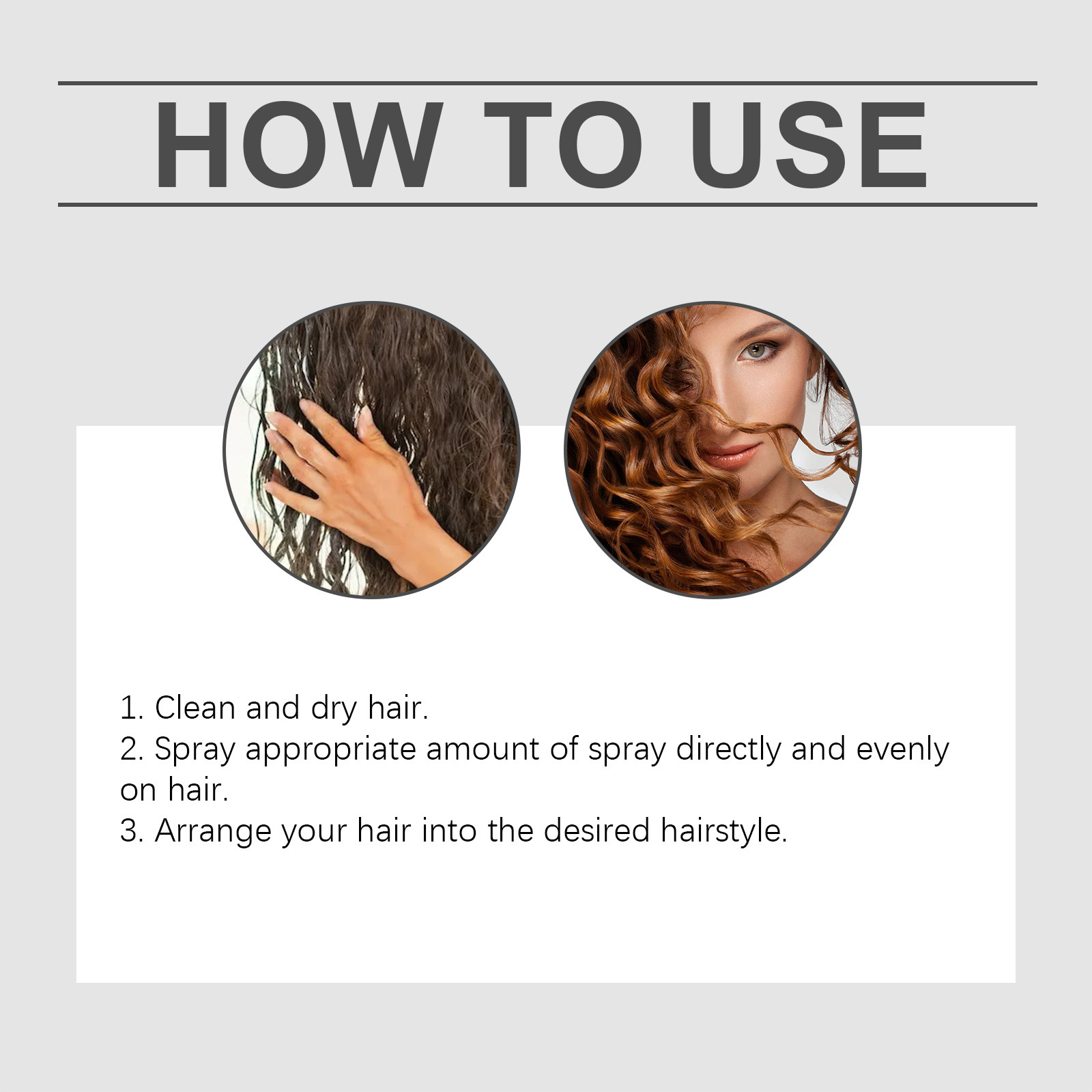 HOW TO USE

1. Clean and dry hair.
2. Spray appropriate amount of spray directly and evenly on hair.
3. Arrange your hair into the desired hairstyle.