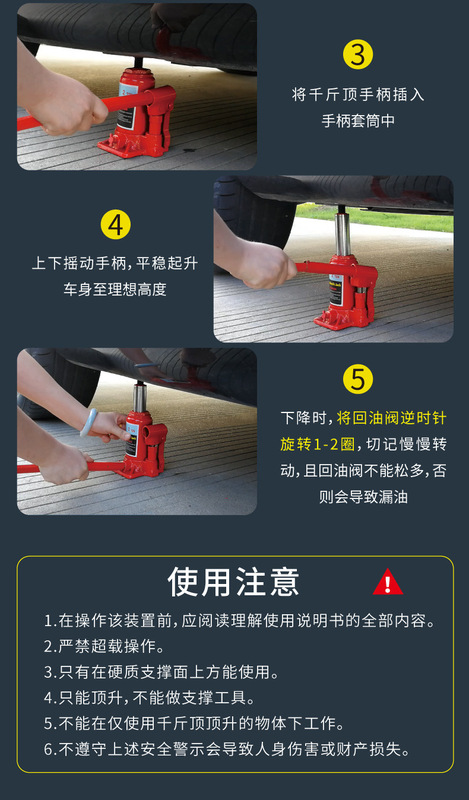 3

将千斤顶手柄插入手柄套筒中

4

上下摇动手柄，平稳起升车身至理想高度

5

下降时，将回油阀逆时针旋转1-2圈，切记慢慢转动，且回油阀不能松多，否则会导致漏油

使用注意

1.在操作该装置前，应阅读理解使用说明书的全部内容。
2.严禁超载操作。
3.只有在硬质支撑面上方能使用。
4.只能顶升，不能做支撑工具。
5.不能在仅使用千斤顶顶升的物体下工作。
6.不遵守上述安全警示会导致人身伤害或财产损失。