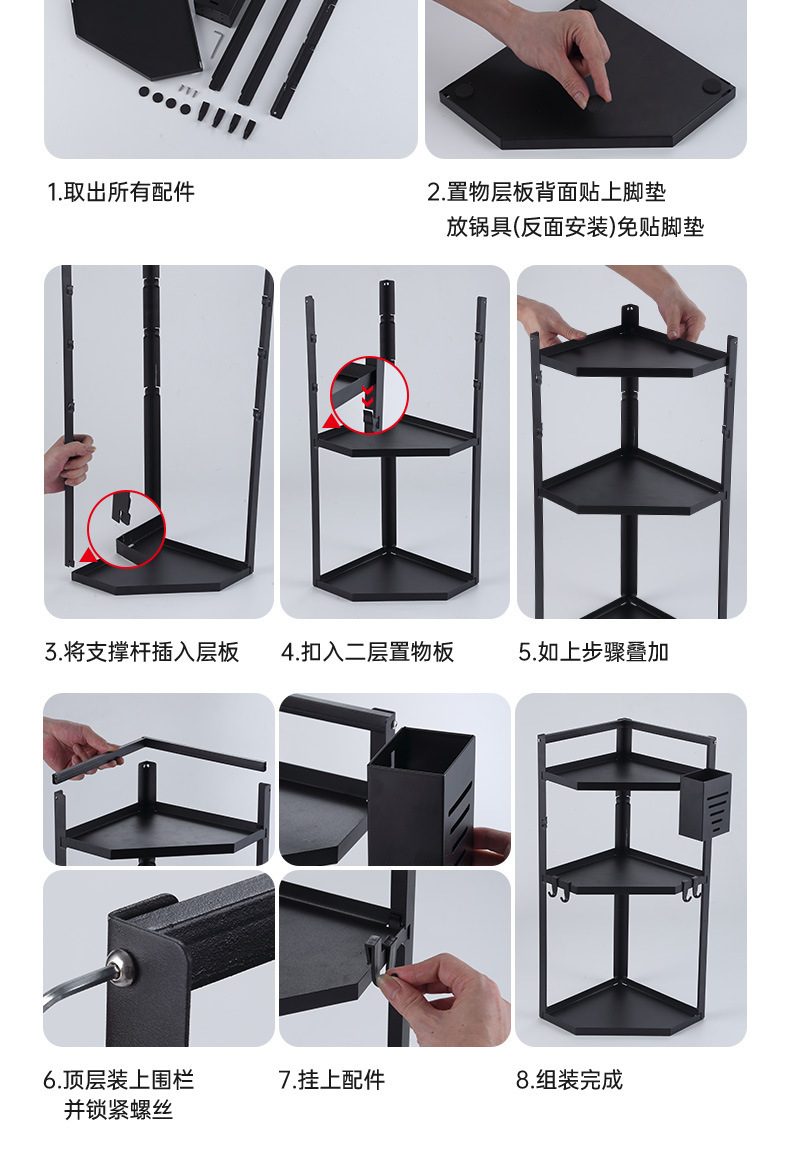 1.取出所有配件

2.置物层板背面贴上脚垫
放锅具(反面安装)免贴脚垫

3.将支撑杆插入层板

4.扣入二层置物板

5.如上步骤叠加

6.顶层装上围栏
并锁紧螺丝

7.挂上配件

8.组装完成