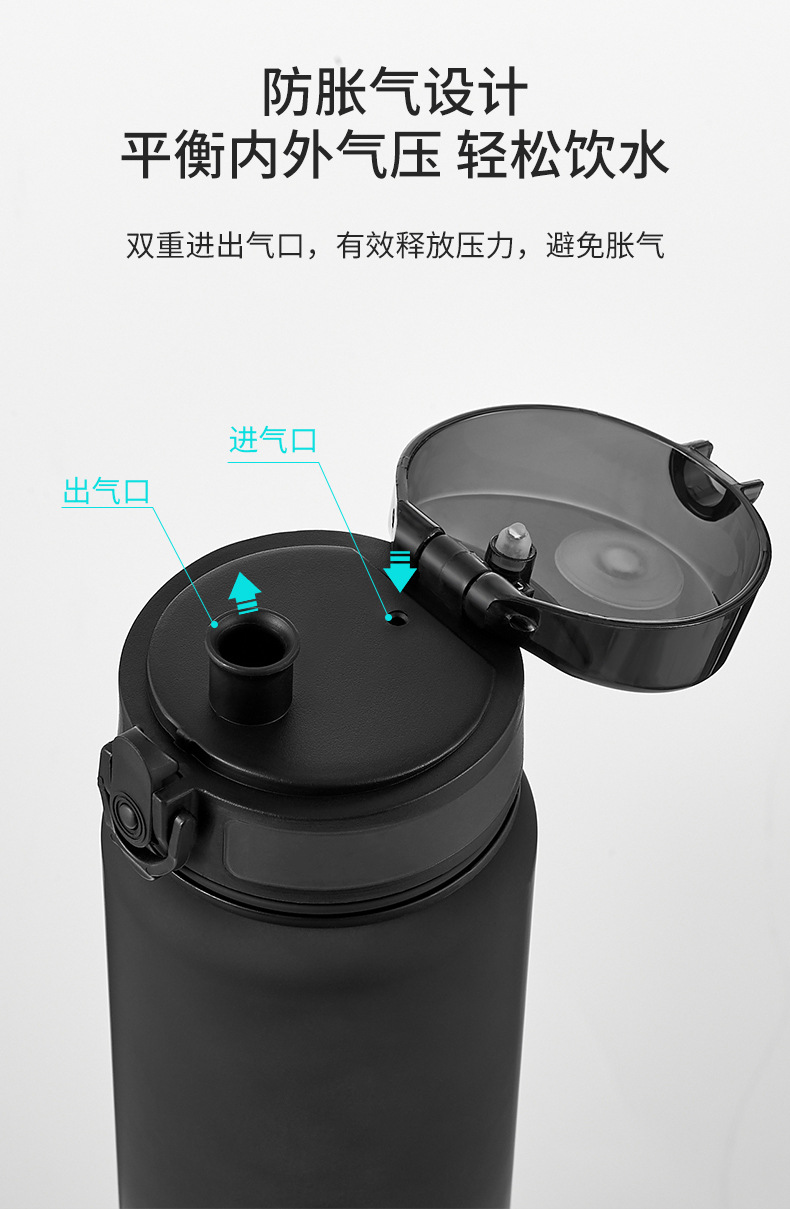 防胀气设计
平衡内外气压 轻松饮水

双重进出气口，有效释放压力，避免胀气

进气口

出气口