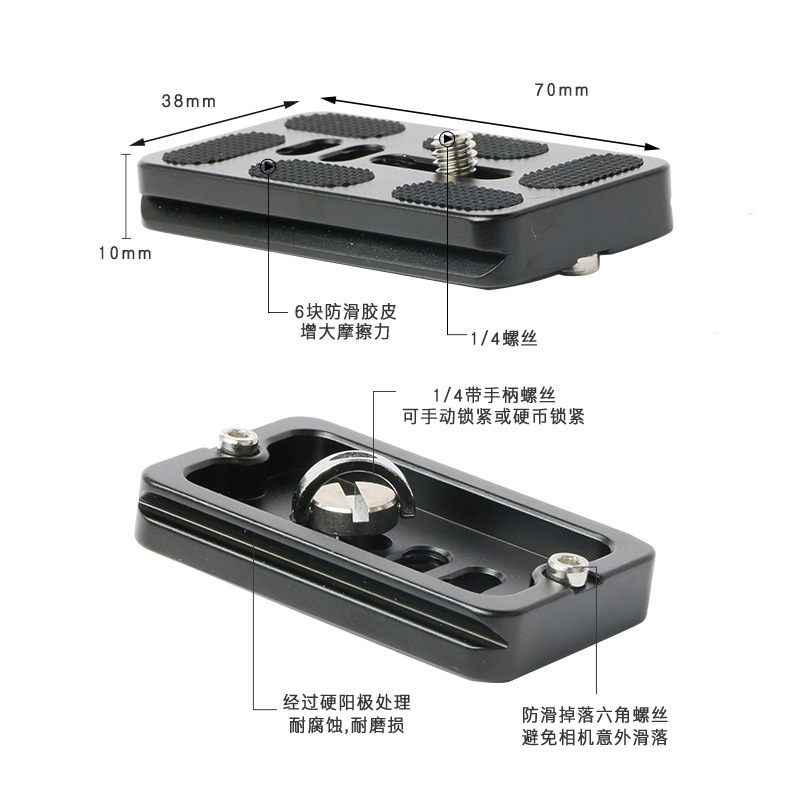 38mm

70mm

10mm

6块防滑胶皮
增大摩擦力

1/4螺丝

1/4带手柄螺丝
可手动锁紧或硬币锁紧

经过硬阳极处理
耐腐蚀,耐磨损

防滑掉落六角螺丝
避免相机意外滑落