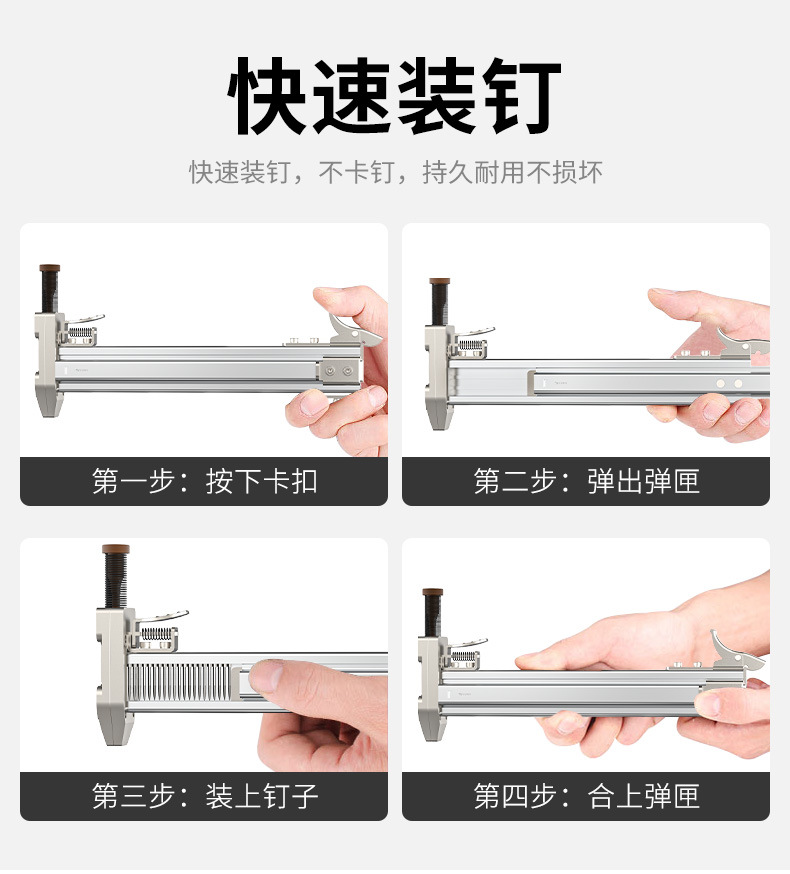 快速装钉

快速装钉，不卡钉，持久耐用不损坏

第一步：按下卡扣

第二步：弹出弹匣

第三步：装上钉子

第四步：合上弹匣