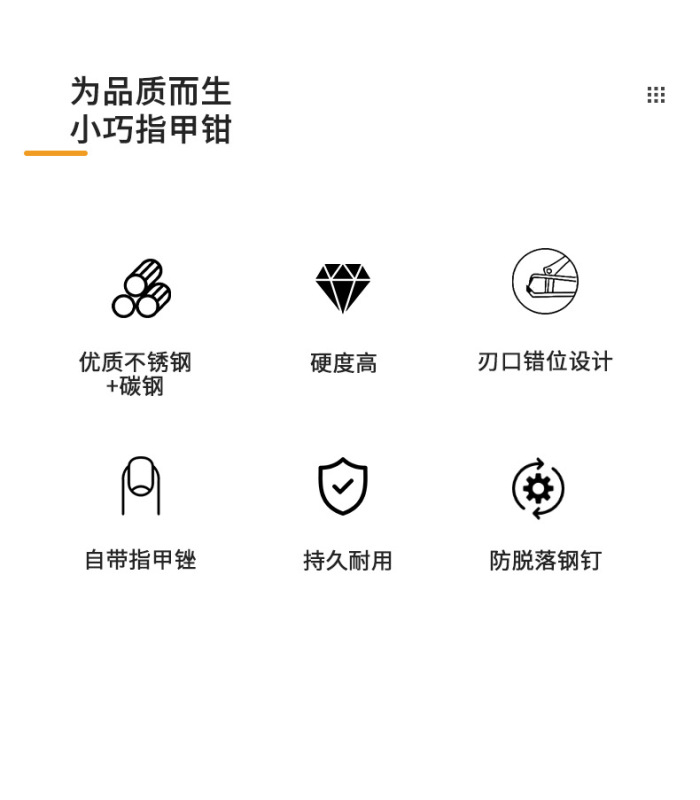 为品质而生
小巧指甲钳

优质不锈钢
+碳钢

硬度高

刃口错位设计

自带指甲锉

持久耐用

防脱落钢钉