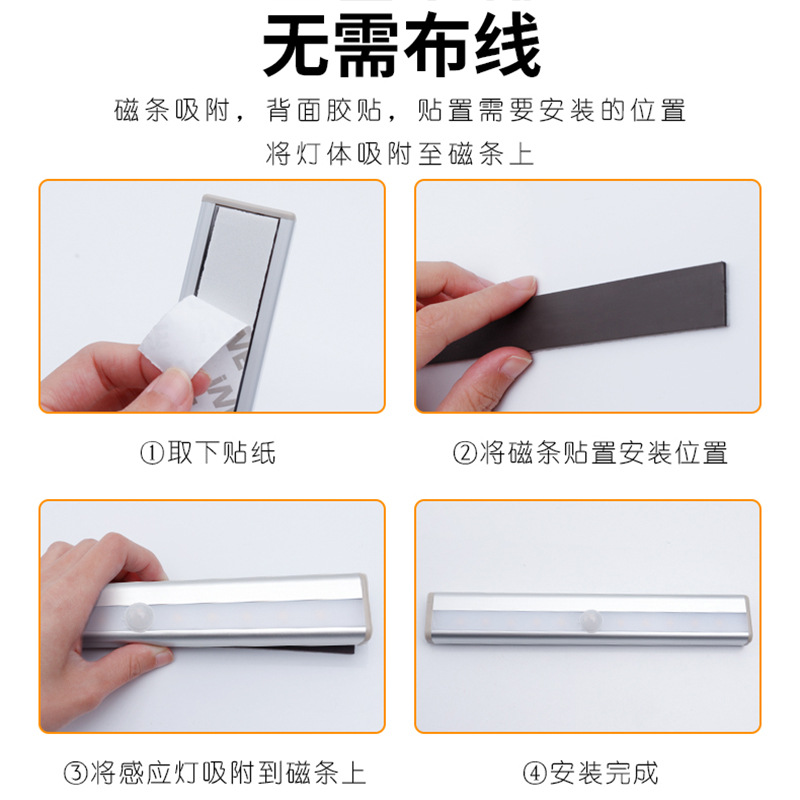 无需布线

磁条吸附，背面胶贴，贴置需要安装的位置
将灯体吸附至磁条上

①取下贴纸

②将磁条贴置安装位置

③将感应灯吸附到磁条上

④安装完成