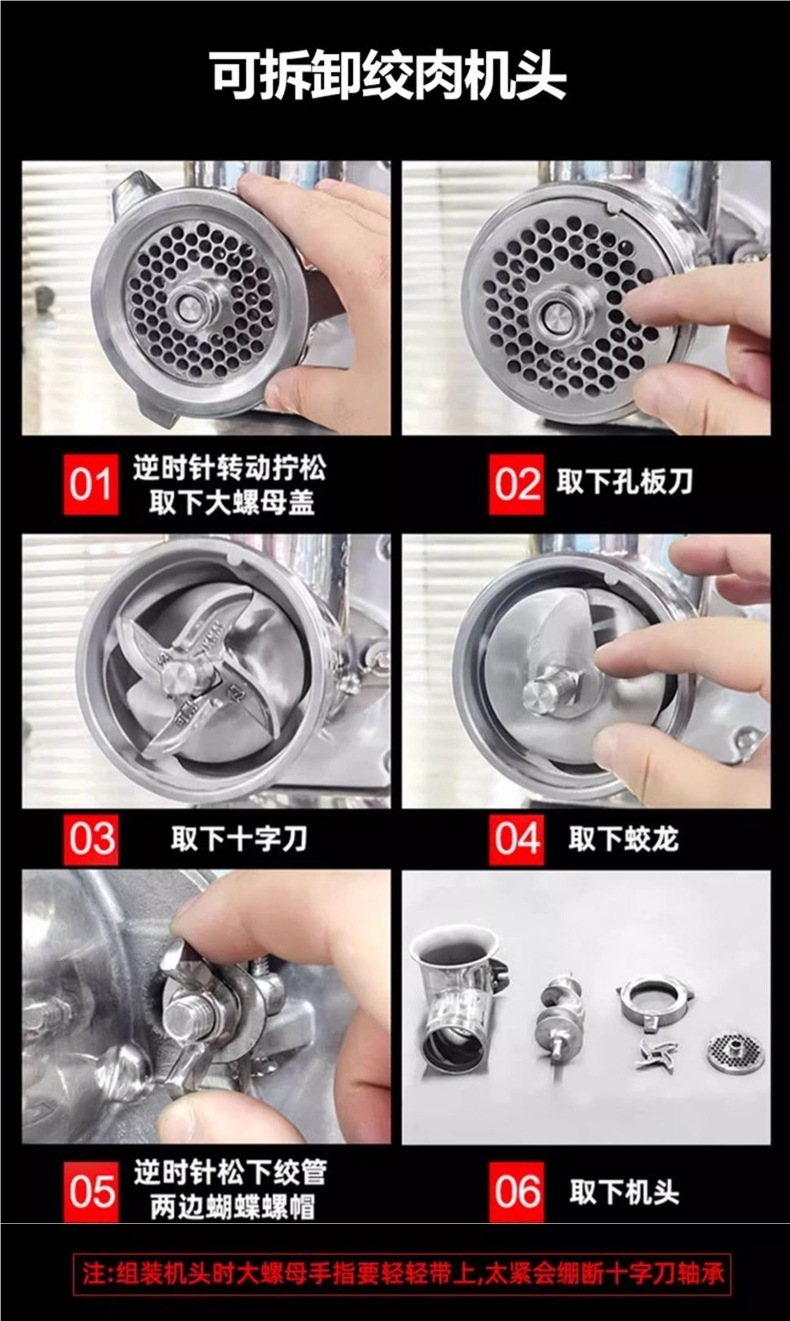 可拆卸绞肉机头

01 逆时针转动拧松 取下大螺母盖

02 取下孔板刀

03 取下十字刀

04 取下蛟龙

05 逆时针松下绞管 两边蝴蝶螺帽

06 取下机头

注:组装机头时大螺母手指要轻轻带上,太紧会绷断十字刀轴承