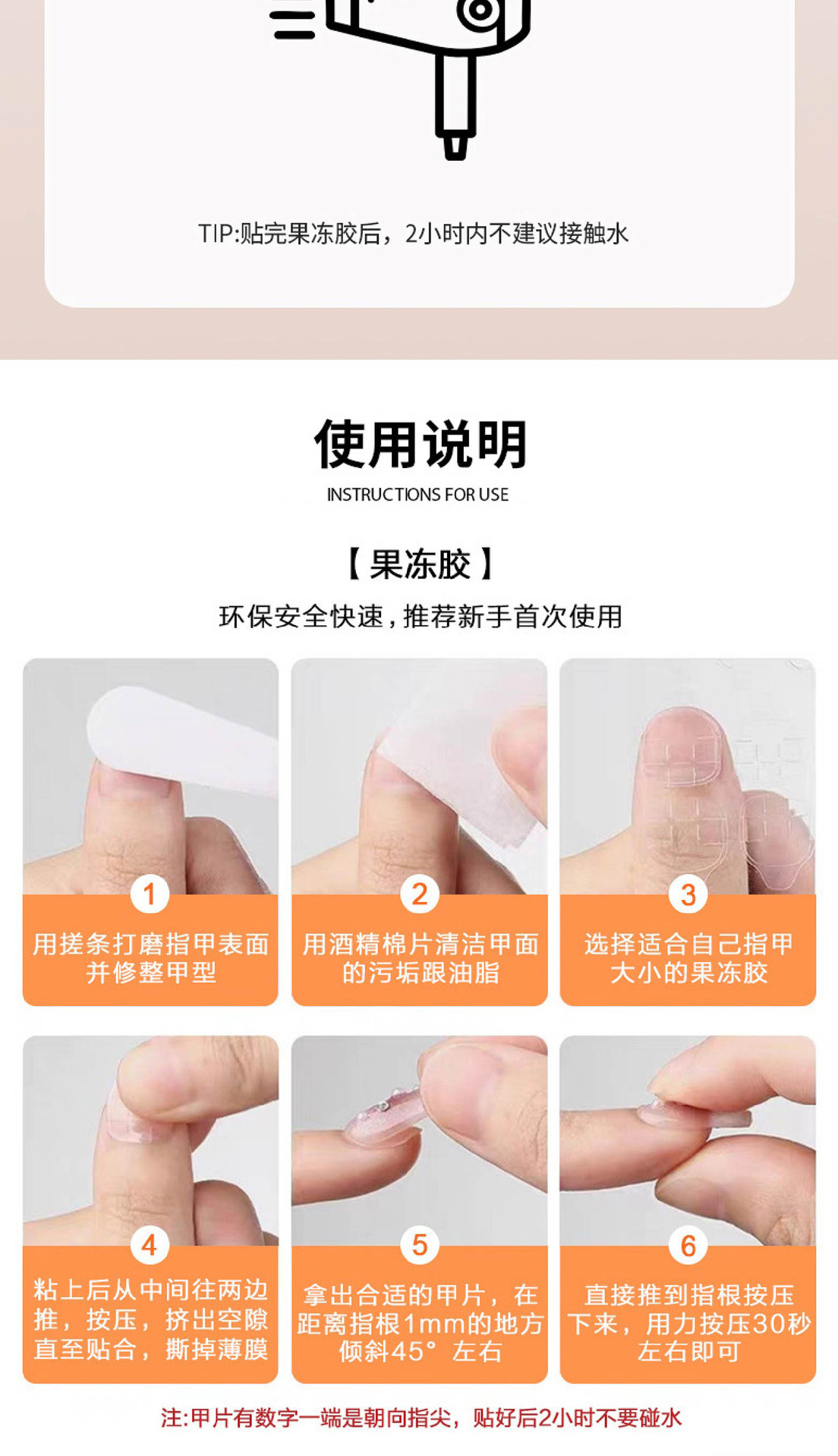 TIP:贴完果冻胶后，2小时内不建议接触水

使用说明
INSTRUCTIONS FOR USE

【果冻胶】
环保安全快速，推荐新手首次使用

1
用搓条打磨指甲表面并修整甲型

2
用酒精棉片清洁甲面的污垢跟油脂

3
选择适合自己指甲大小的果冻胶

4
粘上后从中间往两边推，按压，挤出空隙直至贴合，撕掉薄膜

5
拿出合适的甲片，在距离指根1mm的地方倾斜45°左右

6
直接推到指根按压下来，用力按压30秒左右即可

注:甲片有数字一端是朝向指尖，贴好后2小时不要碰水